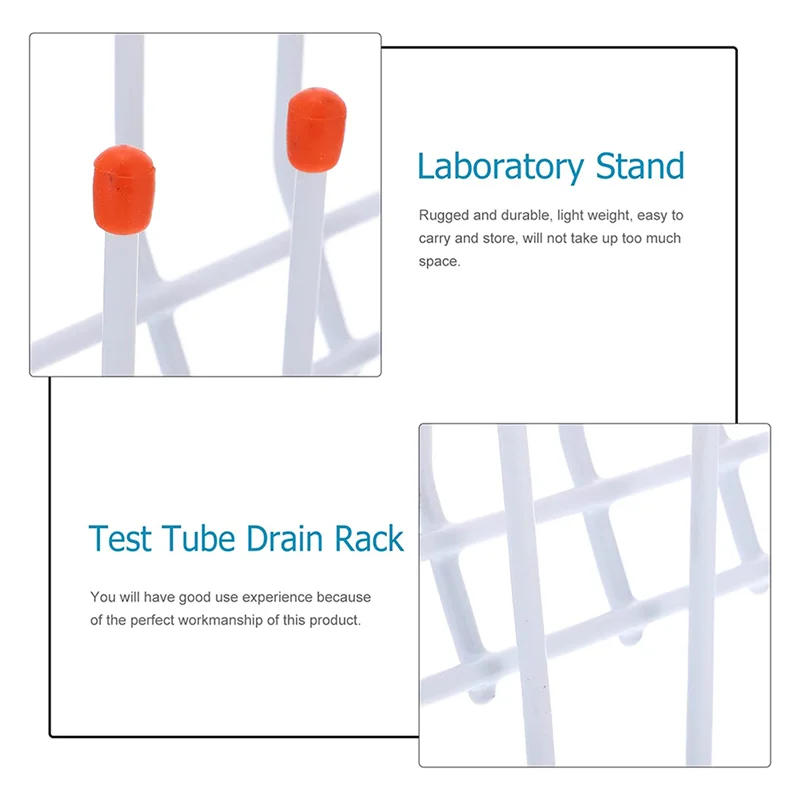 Laboratory Stand

Rugged and durable, light weight, easy to carry and store, will not take up too much space.

Test Tube Drain Rack

You will have good use experience because of the perfect workmanship of this product.