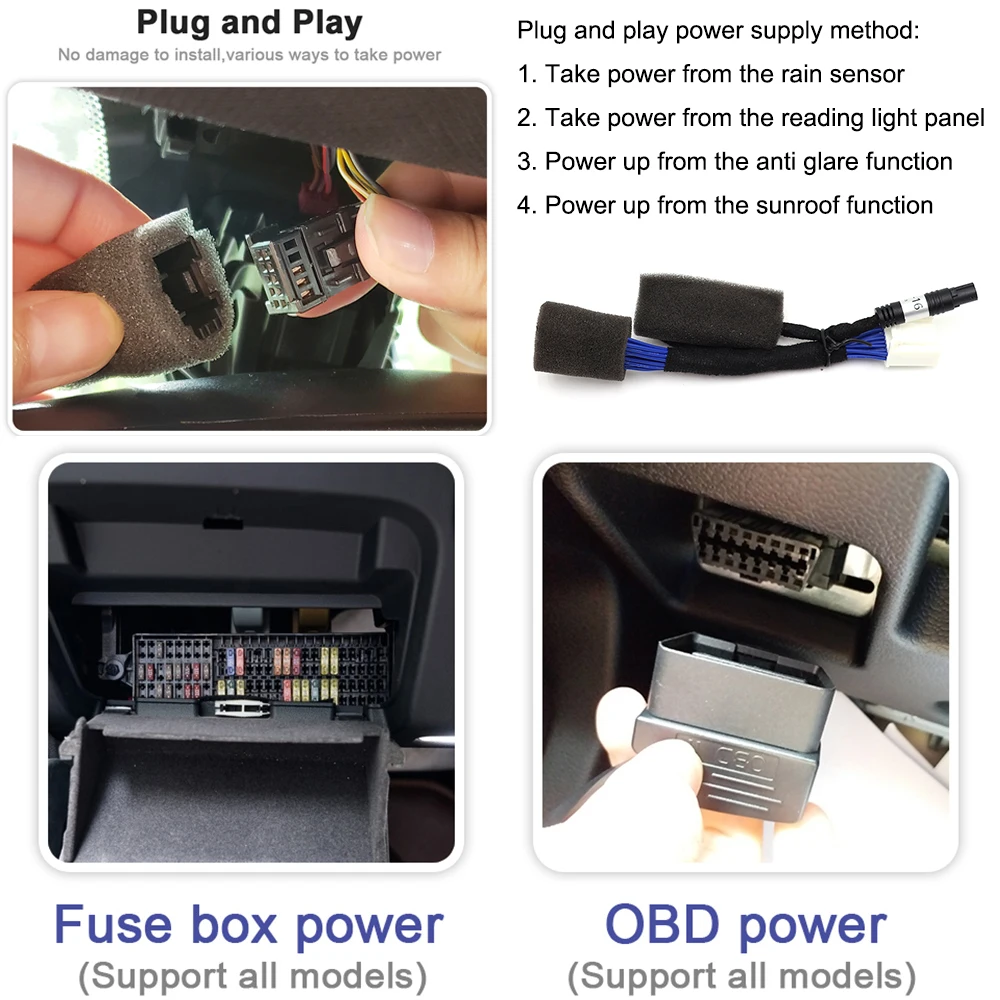 Plug and Play
No damage to install,various ways to take power

Plug and play power supply method:
1. Take power from the rain sensor
2. Take power from the reading light panel
3. Power up from the anti glare function
4. Power up from the sunroof function

OBD

Fuse box power
(Support all models)

OBD power
(Support all models)