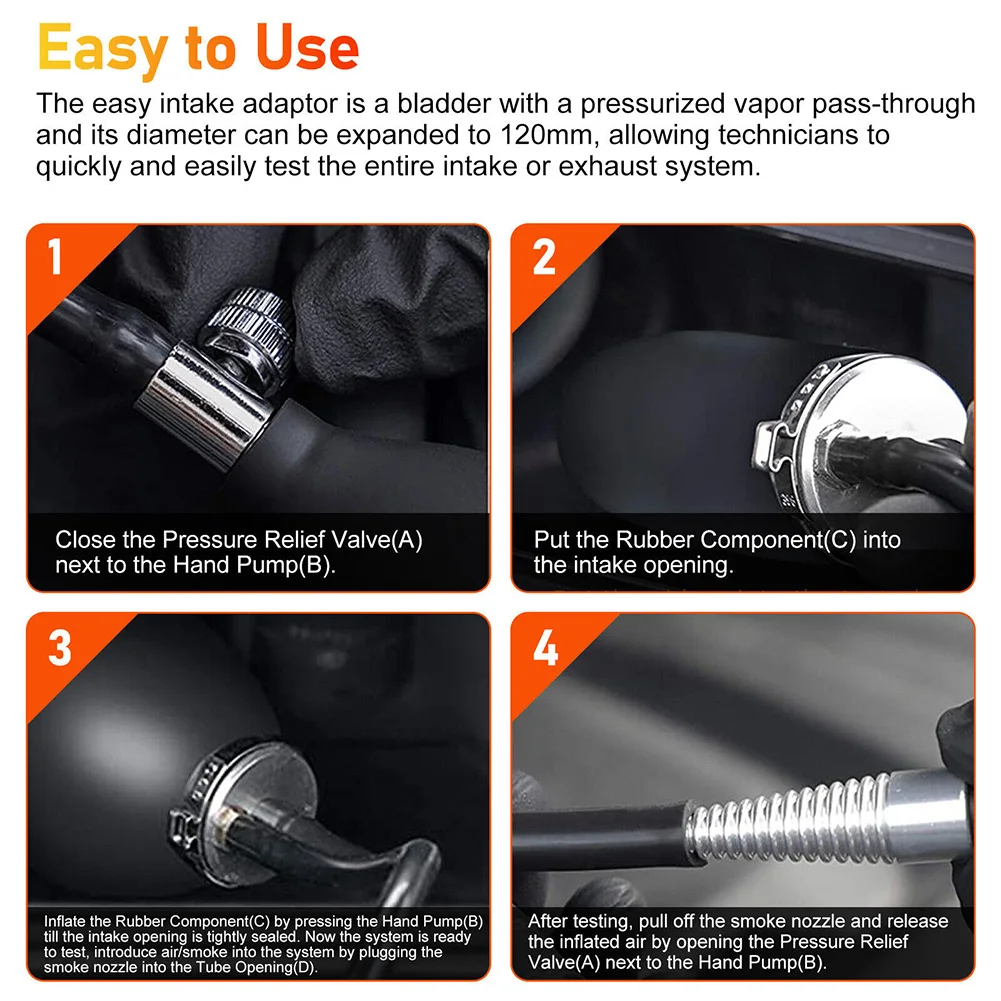 Easy to Use

The easy intake adaptor is a bladder with a pressurized vapor pass-through and its diameter can be expanded to 120mm, allowing technicians to quickly and easily test the entire intake or exhaust system.

1

Close the Pressure Relief Valve(A) next to the Hand Pump(B).

2

Put the Rubber Component(C) into the intake opening.

3

Inflate the Rubber Component(C) by pressing the Hand Pump(B) till the intake opening is tightly sealed. Now the system is ready to test, introduce air/smoke into the system by plugging the smoke nozzle into the Tube Opening(D).

4

After testing, pull off the smoke nozzle and release the inflated air by opening the Pressure Relief Valve(A) next to the Hand Pump(B).