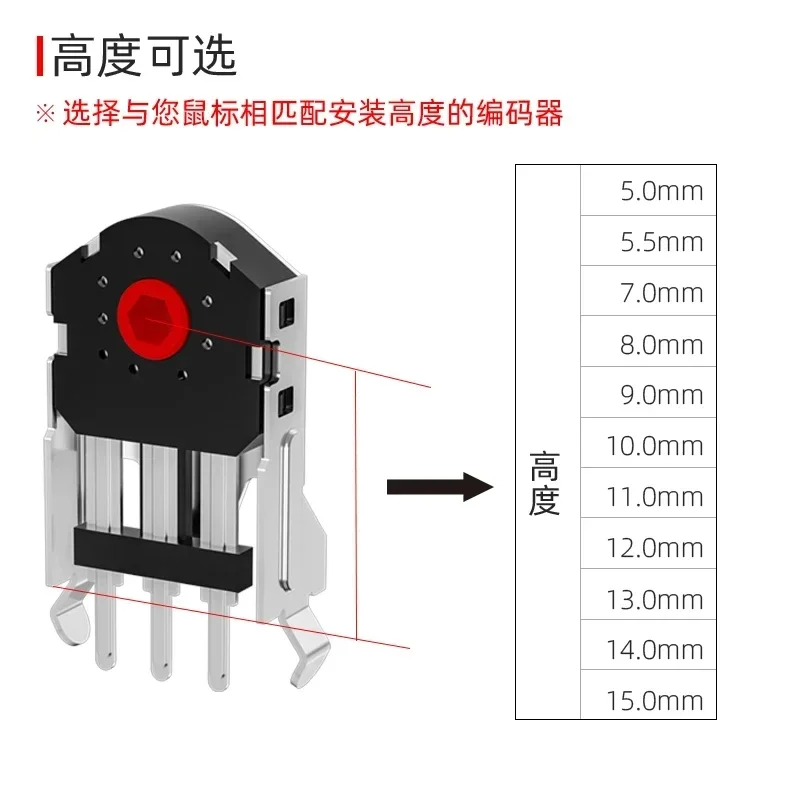 高度可选

※ 选择与您鼠标相匹配安装高度的编码器

| 高度 | 5.0mm |
|---|---|
| | 5.5mm |
| | 7.0mm |
| | 8.0mm |
| | 9.0mm |
| | 10.0mm |
| | 11.0mm |
| | 12.0mm |
| | 13.0mm |
| | 14.0mm |
| | 15.0mm |