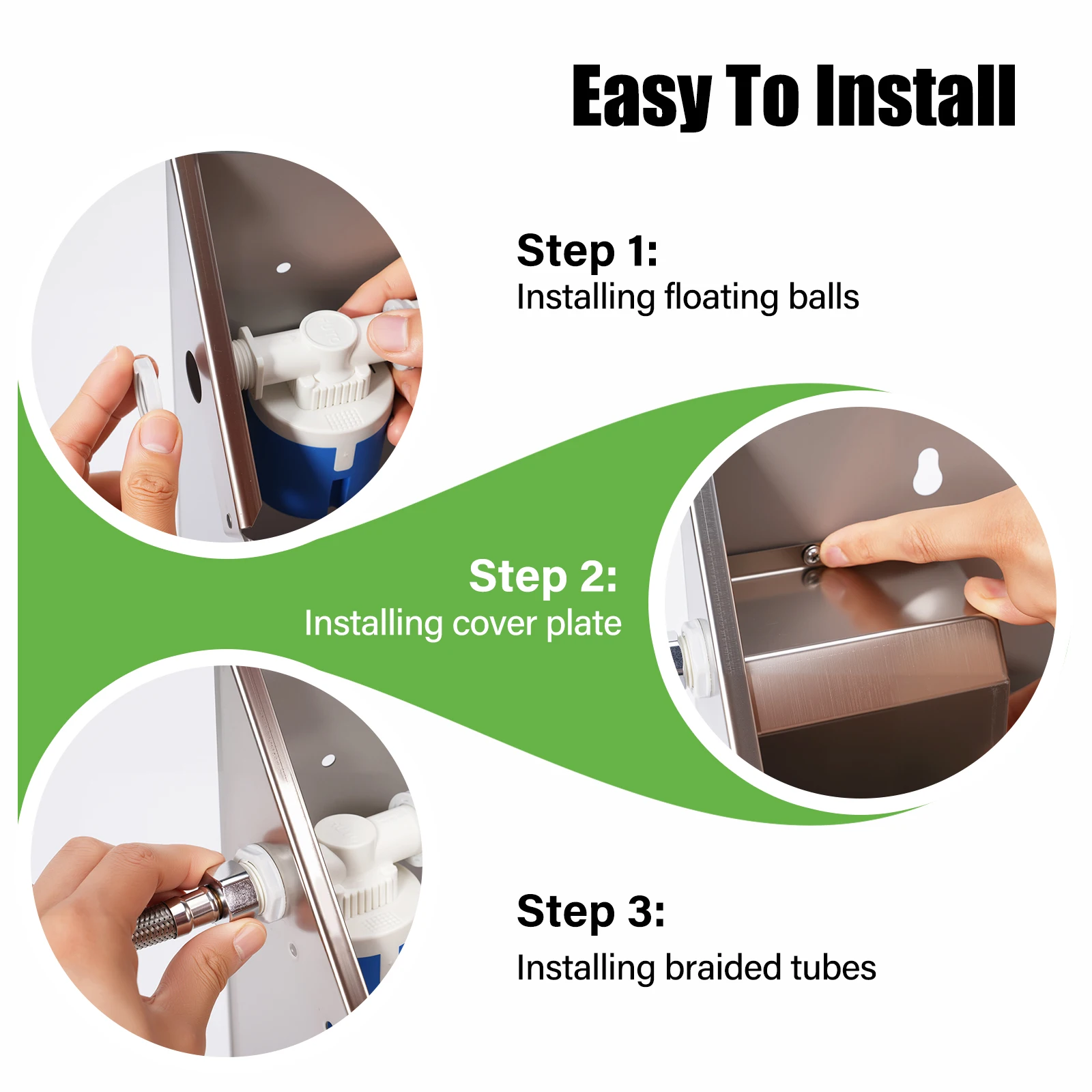 Easy To Install

Step 1:
Installing floating balls

Step 2:
Installing cover plate

Step 3:
Installing braided tubes