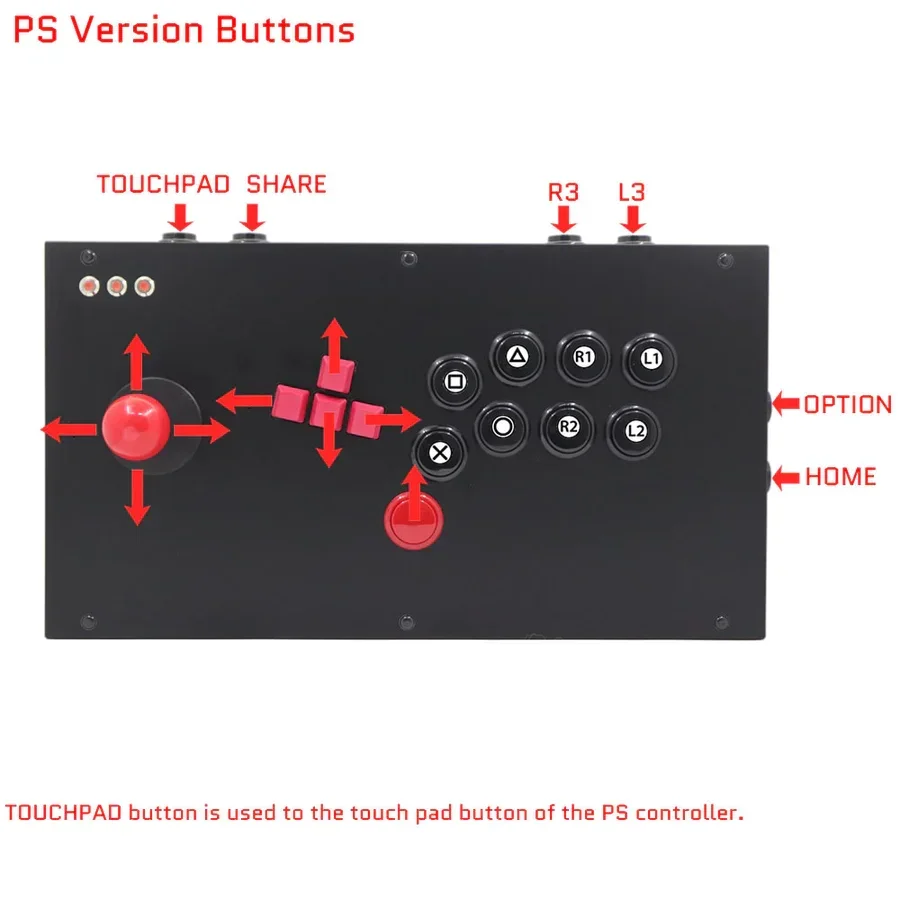 PS Version Buttons

TOUCHPAD SHARE

R3 L3

R1 L1

R2 L2

OPTION

HOME

TOUCHPAD button is used to the touch pad button of the PS controller.