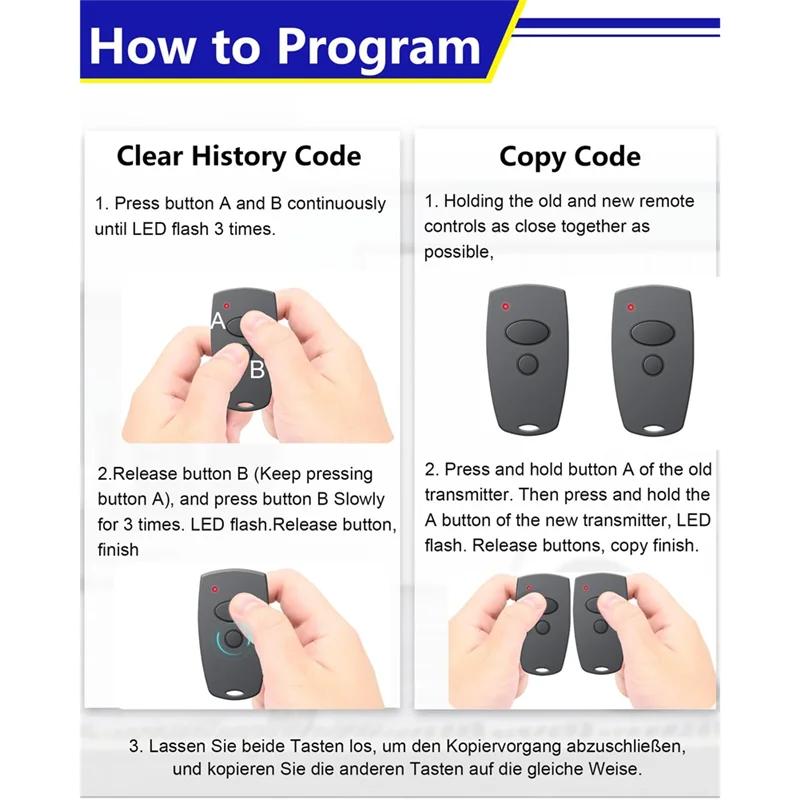 How to Program

Clear History Code

1. Press button A and B continuously until LED flash 3 times.

A

B

2.Release button B (Keep pressing button A), and press button B Slowly for 3 times. LED flash.Release button, finish

Copy Code

1. Holding the old and new remote controls as close together as possible,

2. Press and hold button A of the old transmitter. Then press and hold the A button of the new transmitter, LED flash. Release buttons, copy finish.

3. Lassen Sie beide Tasten los, um den Kopiervorgang abzuschließen, und kopieren Sie die anderen Tasten auf die gleiche Weise.