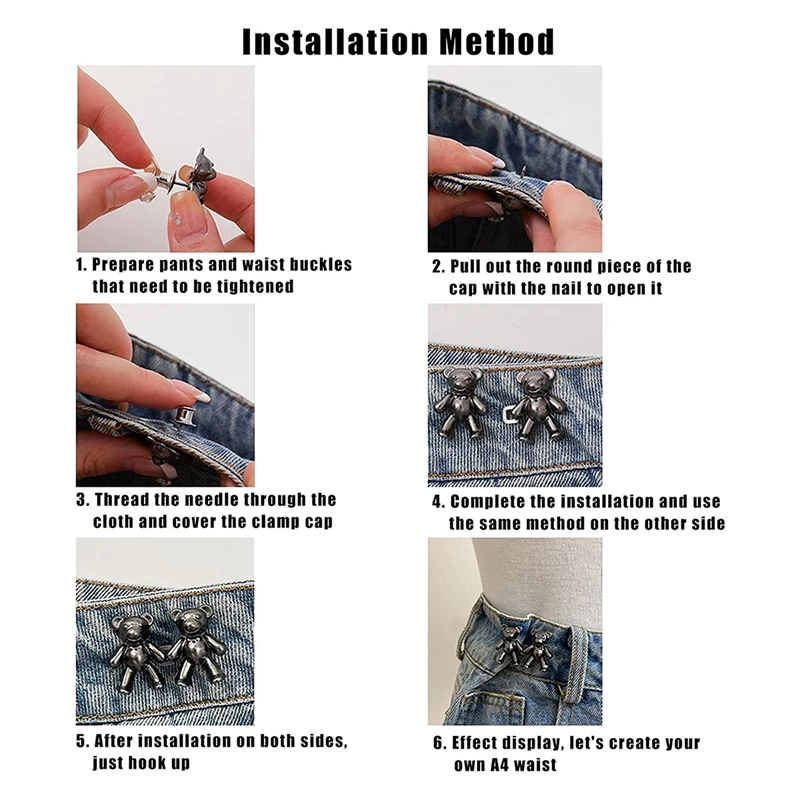 Installation Method

1. Prepare pants and waist buckles that need to be tightened

2. Pull out the round piece of the cap with the nail to open it

3. Thread the needle through the cloth and cover the clamp cap

4. Complete the installation and use the same method on the other side

5. After installation on both sides, just hook up

6. Effect display, let's create your own A4 waist