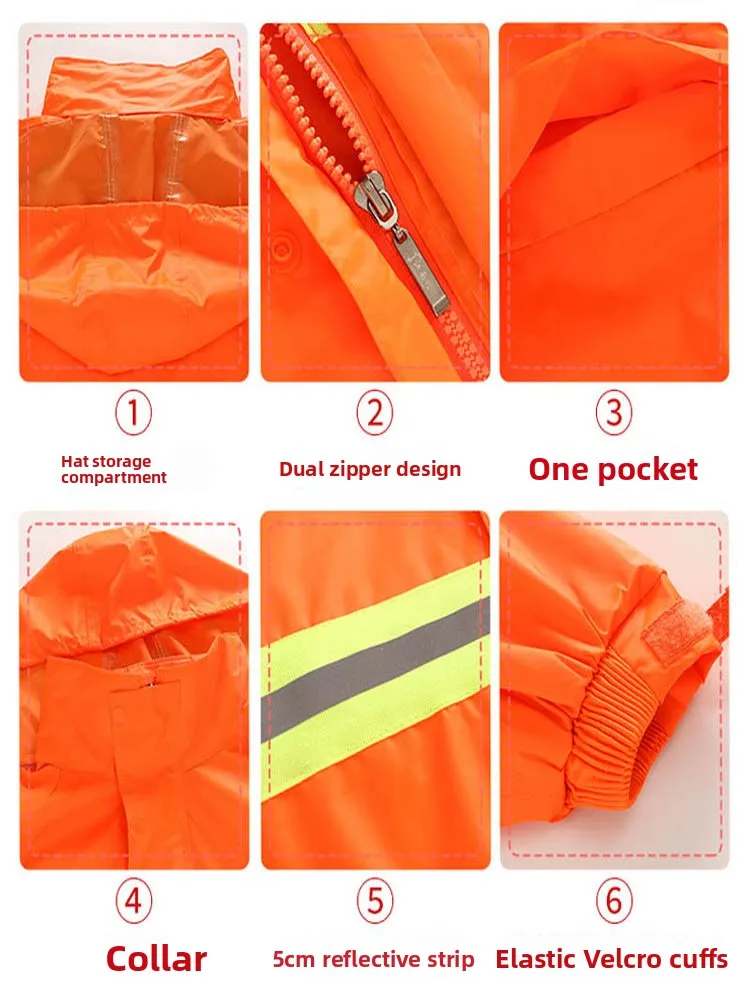 1
Hat storage compartment

2
Dual zipper design

3
One pocket

4
Collar

5
5cm reflective strip

6
Elastic Velcro cuffs