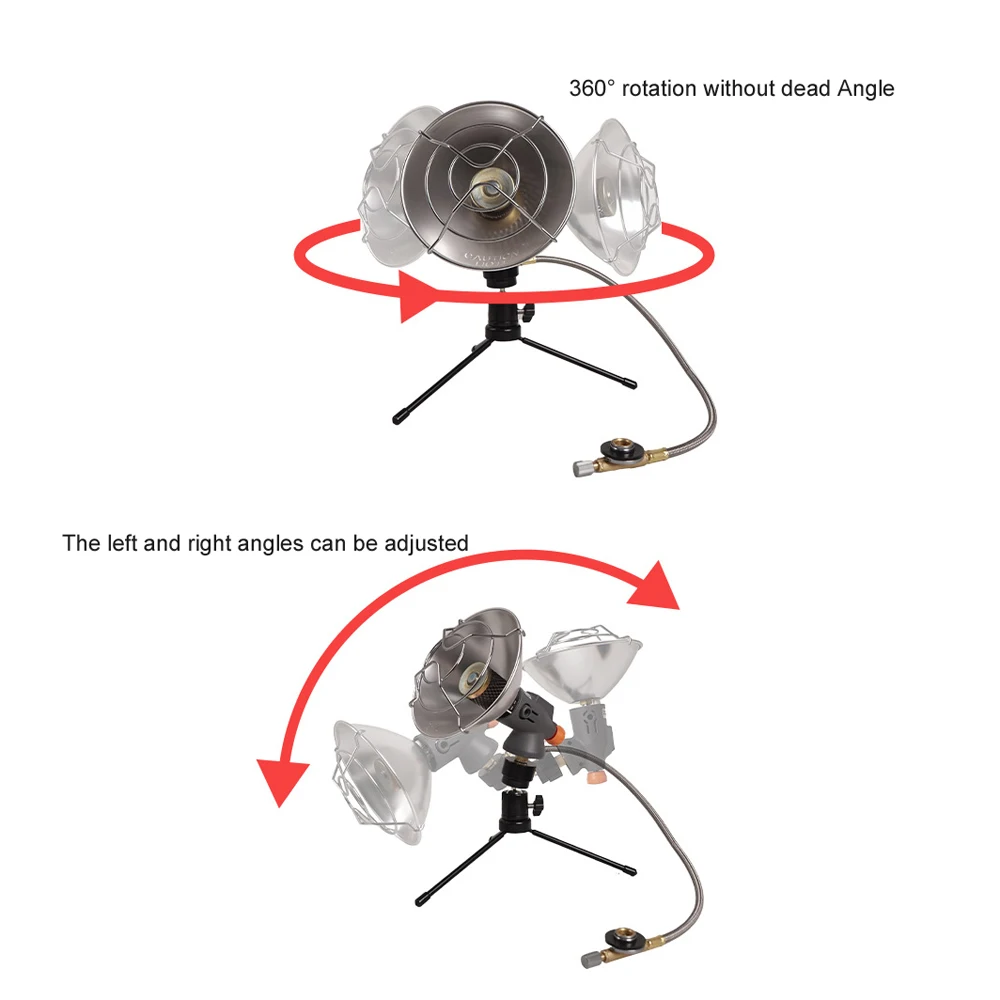 360° rotation without dead Angle

The left and right angles can be adjusted