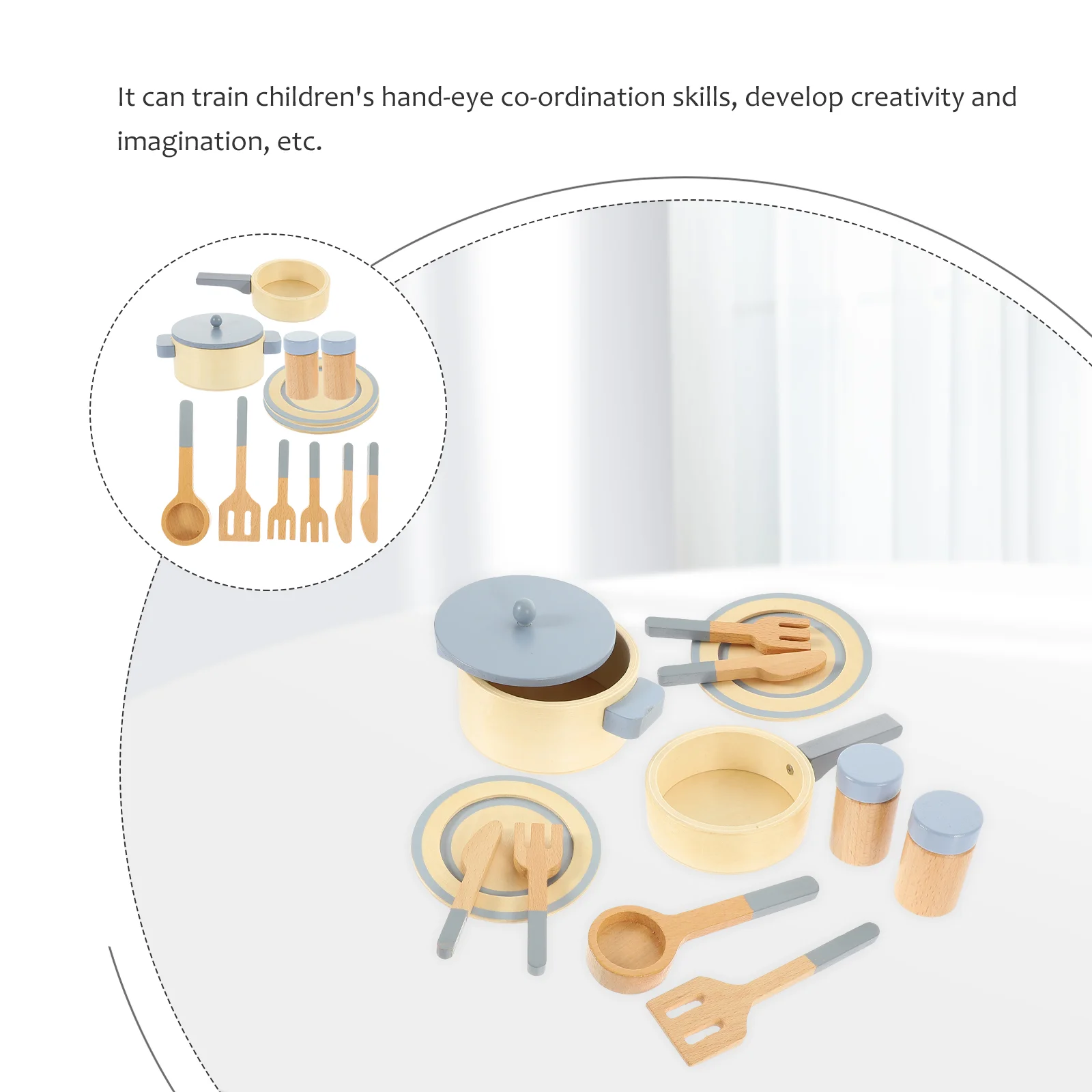 It can train children's hand-eye co-ordination skills, develop creativity and imagination, etc.