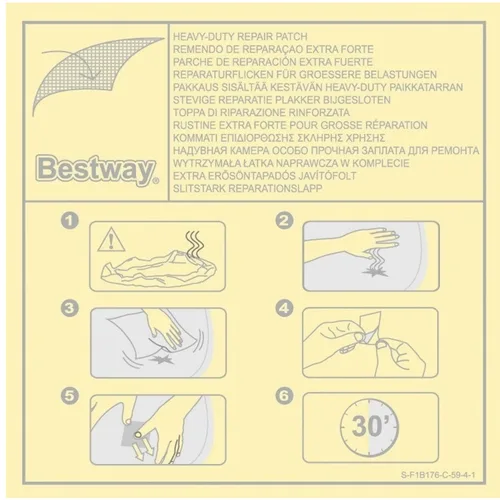 Bestway®

HEAVY-DUTY REPAIR PATCH
REMENDO DE REPARAÇAO EXTRA FORTE
PARCHE DE REPARACIÓN EXTRA FUERTE
REPARATURFLICKEN FÜR GROESSERE BELASTUNGEN
PAKKAUS SISÄLTÄÄ KESTÄVÄN HEAVY-DUTY PAIKKATARRAN
STEVIGE REPARATIE PLAKKER BIJGESLOTEN
TOPPA DI RIPARAZIONE RINFORZATA
RUSTINE EXTRA FORTE POUR GROSSE RÉPARATION
ΚΟΜΜΑΤΙ ΕΠΙΔΙΟΡΘΩΣΗΣ ΣΚΛΗΡΗΣ ΧΡΗΣΗΣ
НАДУВНАЯ КАМЕРА ОСОБО ПРОЧНАЯ ЗАПЛАТА ДЛЯ РЕМОНТА
WYTRZYMAŁA ŁATKA NAPRAWCZA W KOMPLECIE
EXTRA ERÖSÖNTAPADÓS JAVÍTÓFOLT
SLITSTARK REPARATIONSLAPP

1
2
3
4
5
6
30'

S-F1B176-C-59-4-1