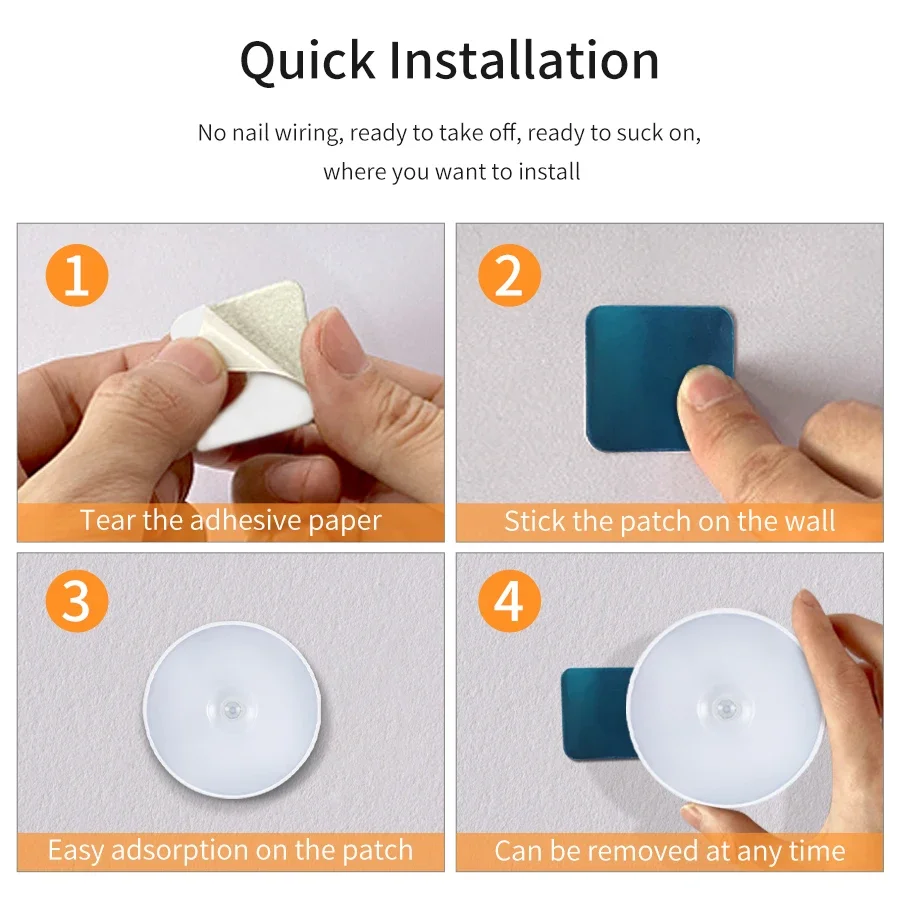 Quick Installation

No nail wiring, ready to take off, ready to suck on, where you want to install

1
Tear the adhesive paper

2
Stick the patch on the wall

3
Easy adsorption on the patch

4
Can be removed at any time