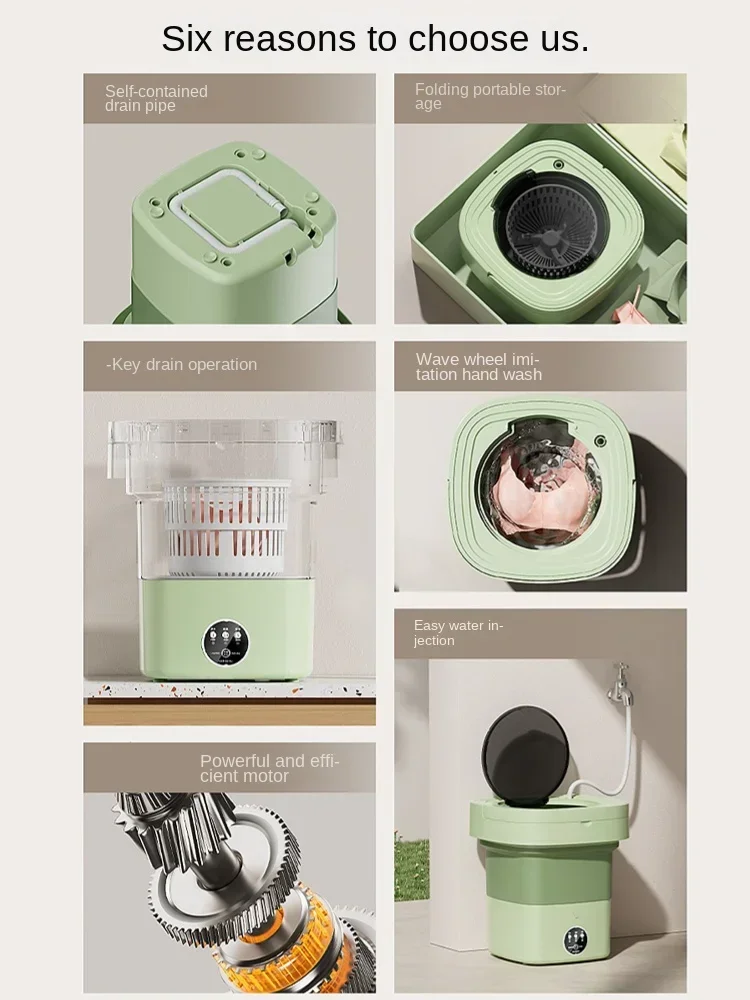 Six reasons to choose us.

Self-contained drain pipe

Folding portable storage

-Key drain operation

Wave wheel imitation hand wash

Easy water injection

Powerful and efficient motor