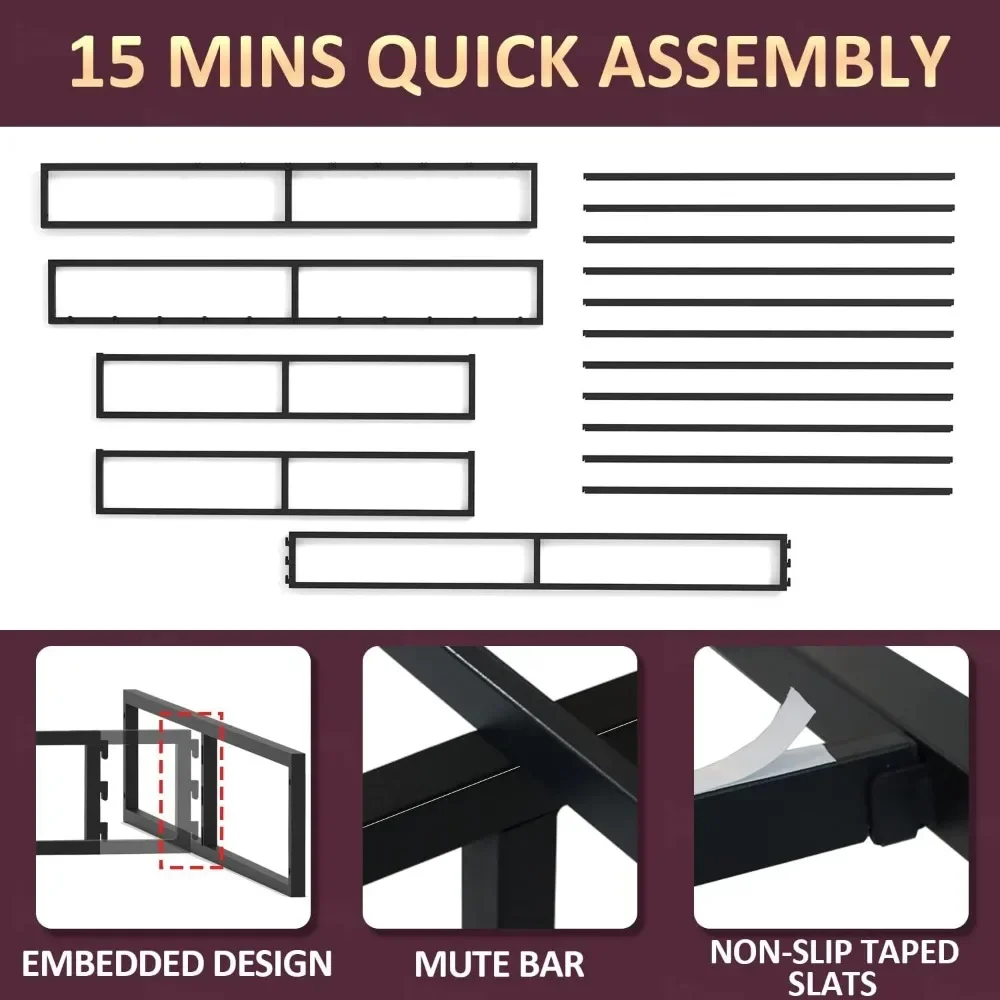 15 MINS QUICK ASSEMBLY

EMBEDDED DESIGN

MUTE BAR

NON-SLIP TAPED SLATS