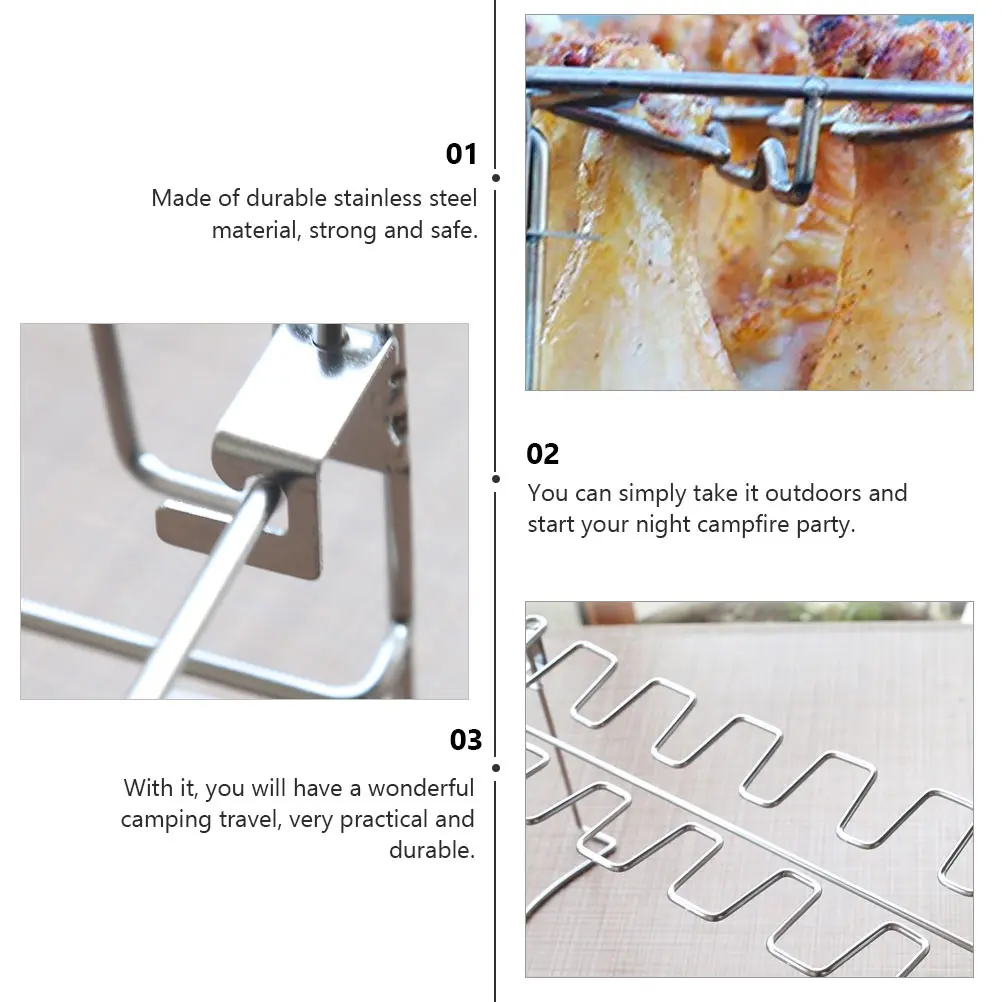 01

Made of durable stainless steel material, strong and safe.

02

You can simply take it outdoors and start your night campfire party.

03

With it, you will have a wonderful camping travel, very practical and durable.