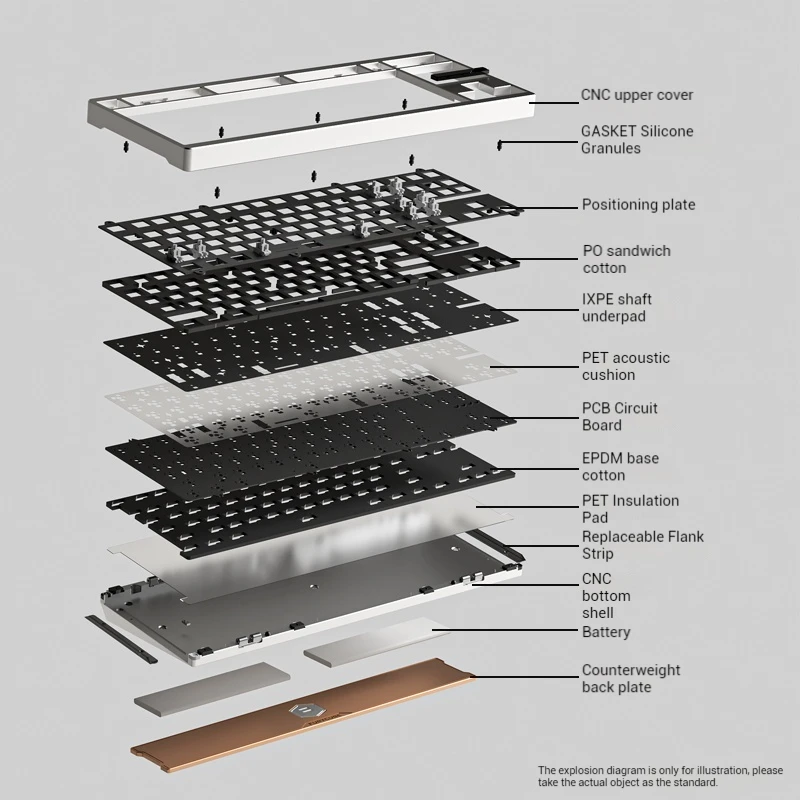 CNC upper cover

GASKET Silicone Granules

Positioning plate

PO sandwich cotton

IXPE shaft underpad

PET acoustic cushion

PCB Circuit Board

EPDM base cotton

PET Insulation Pad

Replaceable Flank Strip

CNC bottom shell

Battery

Counterweight back plate

The explosion diagram is only for illustration, please take the actual object as the standard.