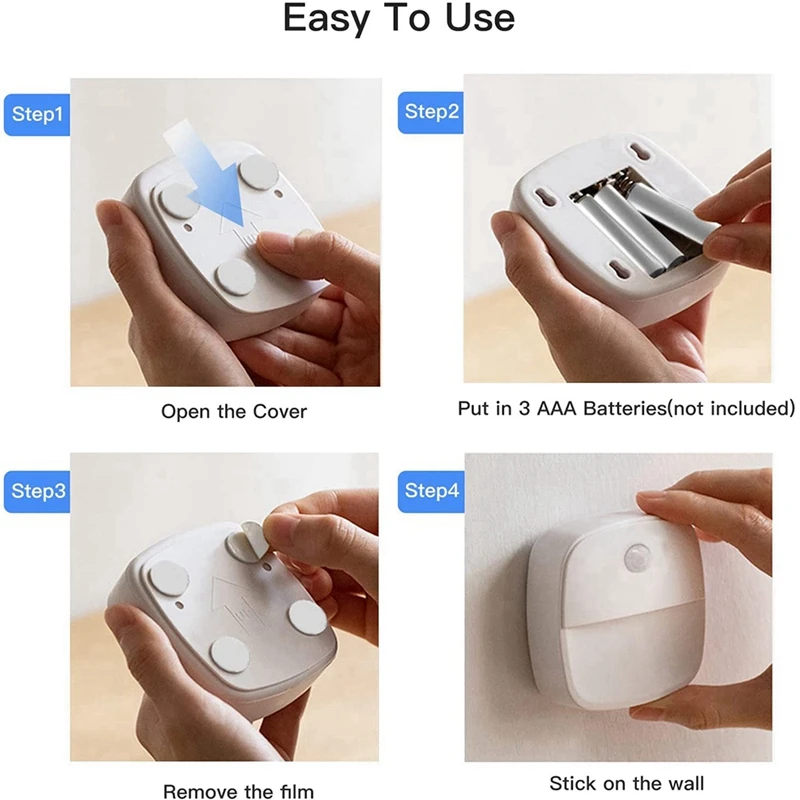 Easy To Use

Step1

Open the Cover

Step2

Put in 3 AAA Batteries(not included)

Step3

Remove the film

Step4

Stick on the wall