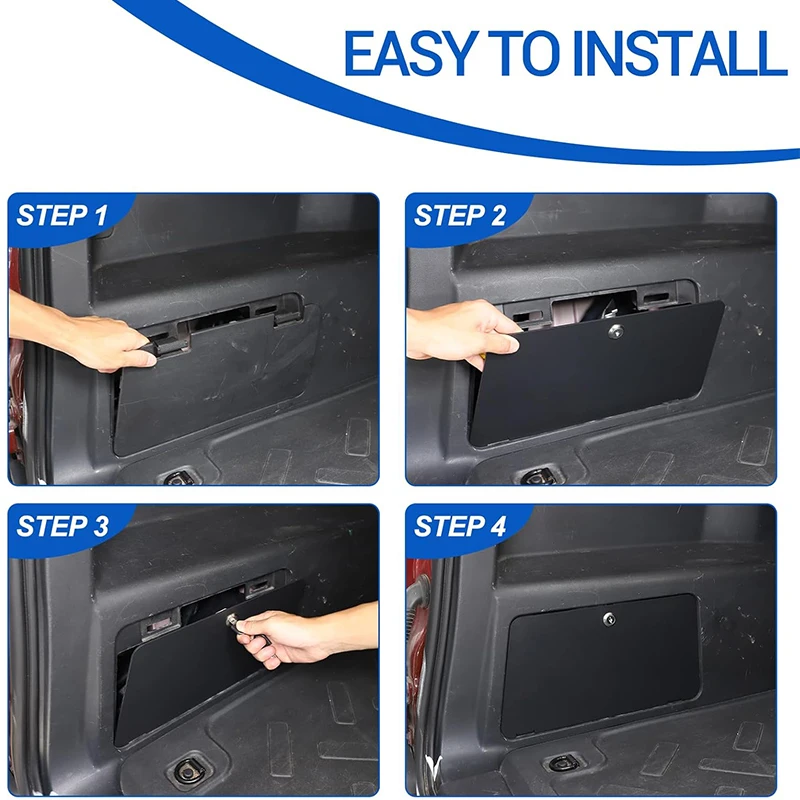 EASY TO INSTALL

STEP 1

STEP 2

STEP 3

STEP 4