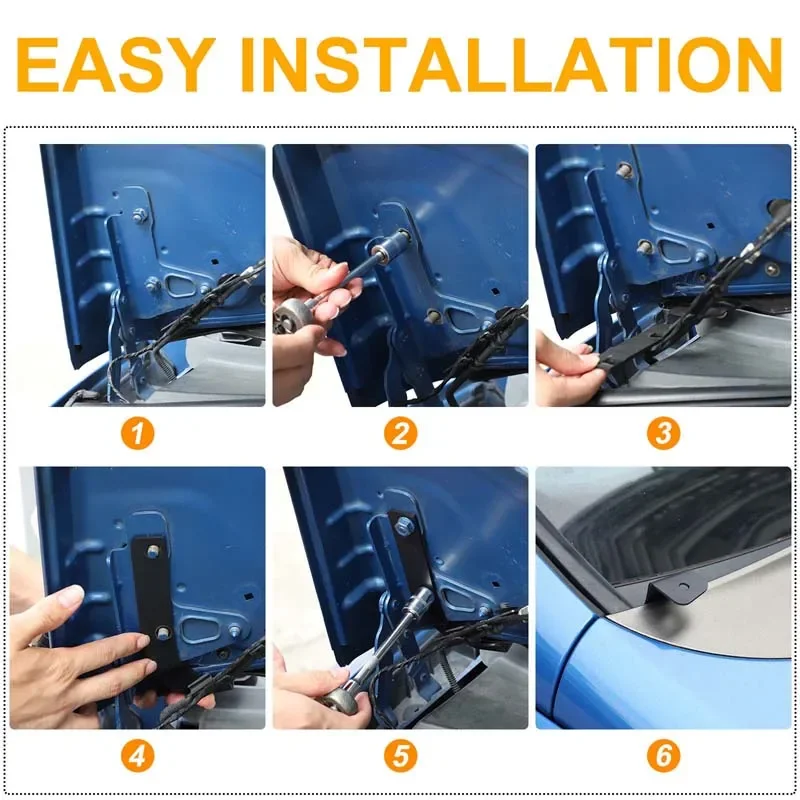 EASY INSTALLATION

1

2

3

4

5

6