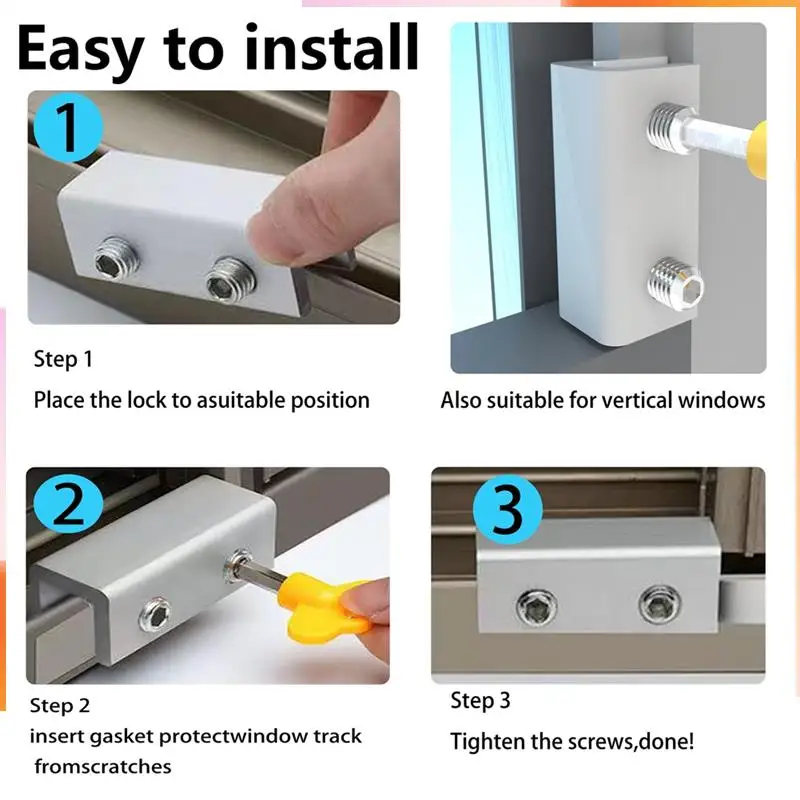 Easy to install

1

Step 1

Place the lock to asuitable position

Also suitable for vertical windows

2

Step 2

insert gasket protectwindow track fromscratches

3

Step 3

Tighten the screws,done!