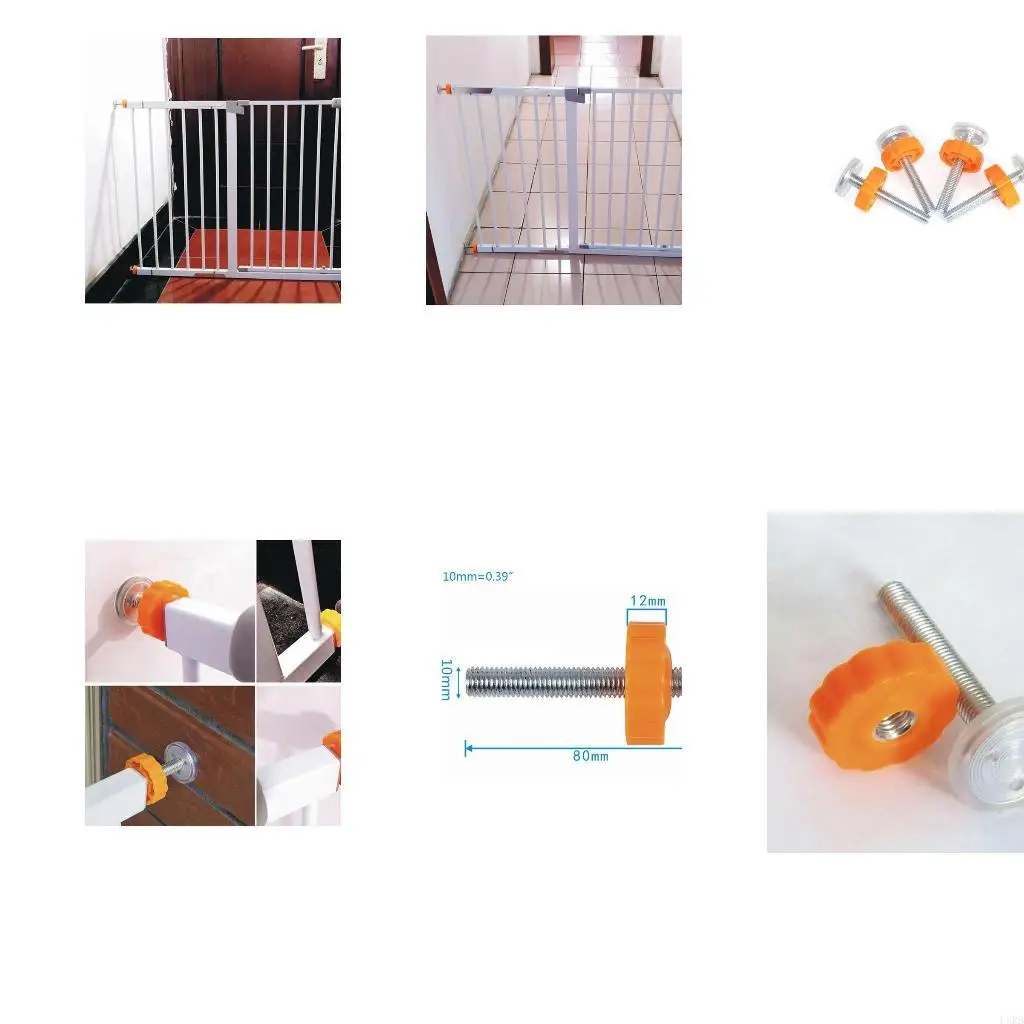 10mm=0.39"

12mm

10mm

80mm