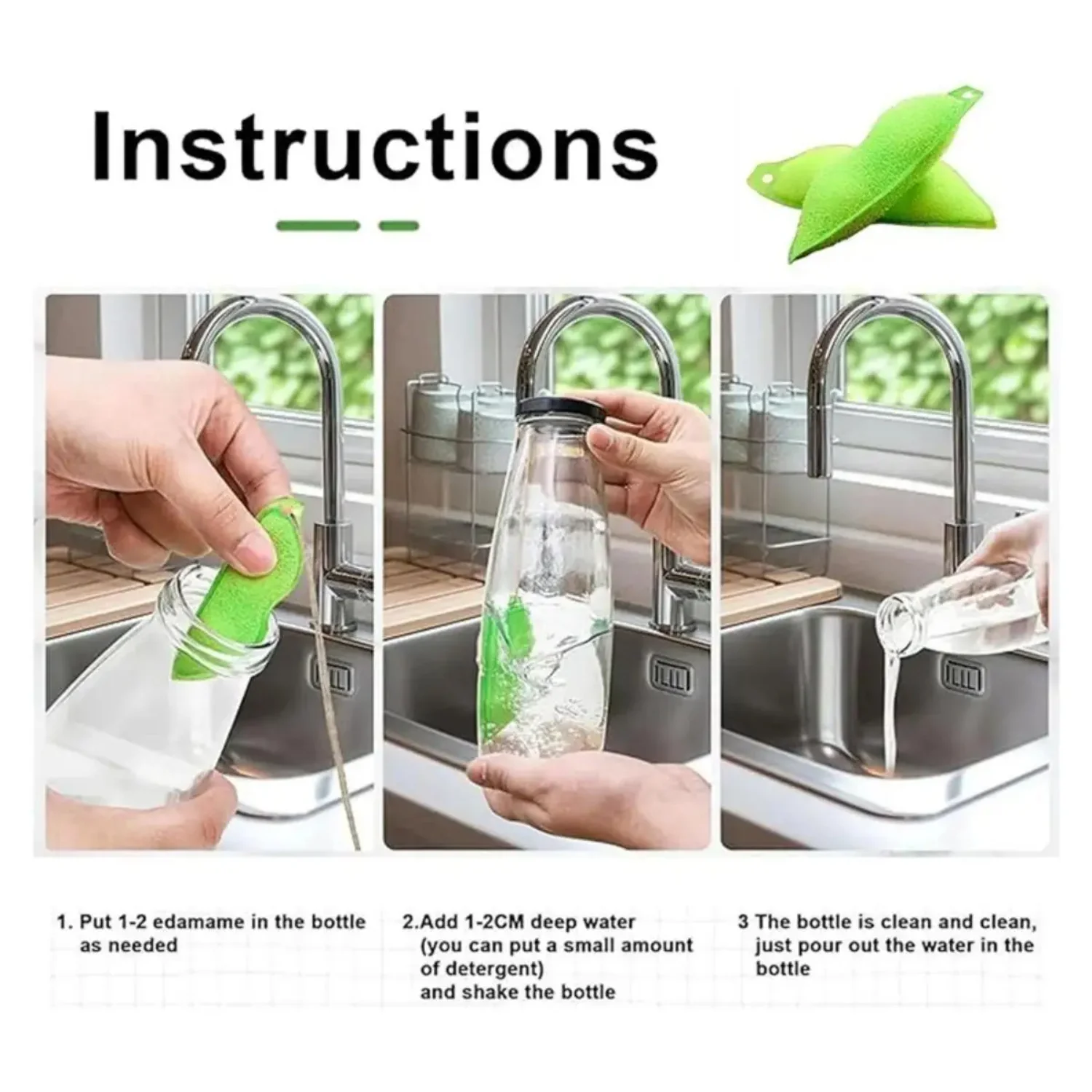 Instructions

1. Put 1-2 edamame in the bottle as needed

2.Add 1-2CM deep water (you can put a small amount of detergent) and shake the bottle

3 The bottle is clean and clean, just pour out the water in the bottle