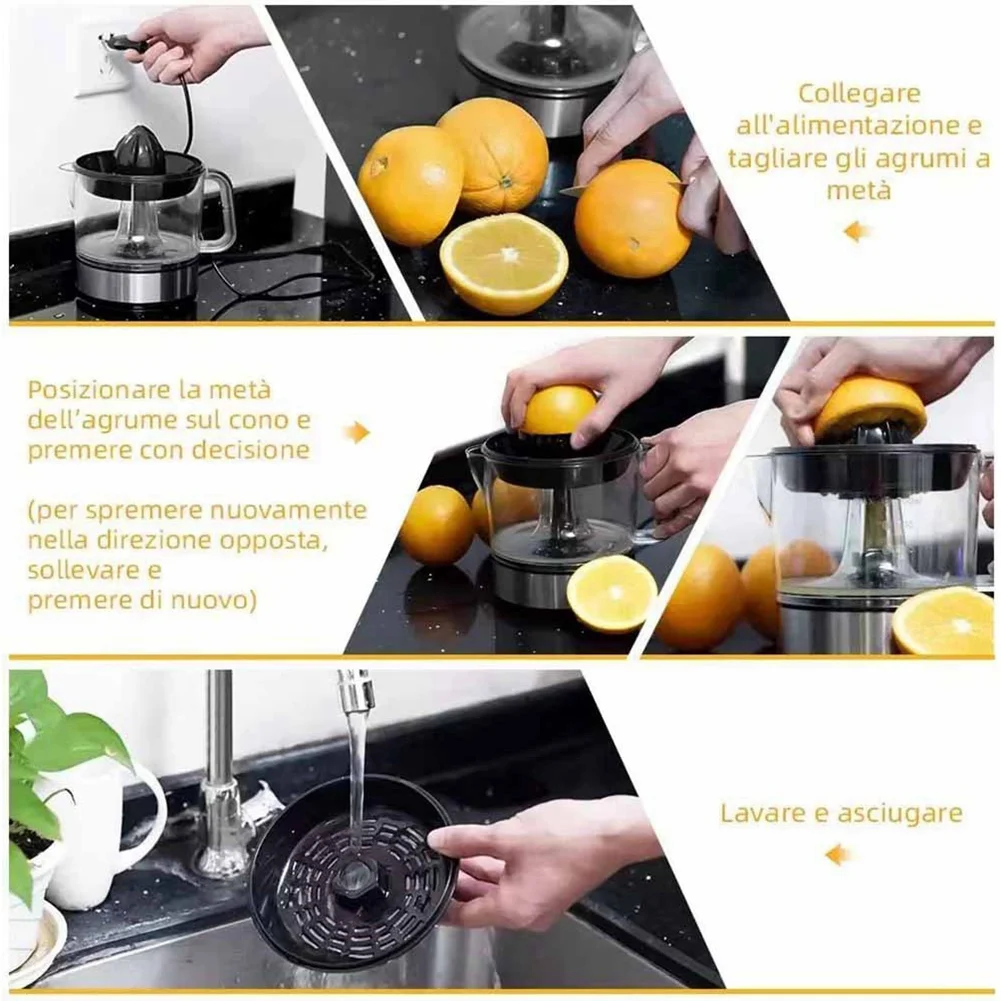 Collegare all'alimentazione e tagliare gli agrumi a metà

Posizionare la metà dell'agrume sul cono e premere con decisione

(per spremere nuovamente nella direzione opposta, sollevare e premere di nuovo)

Lavare e asciugare