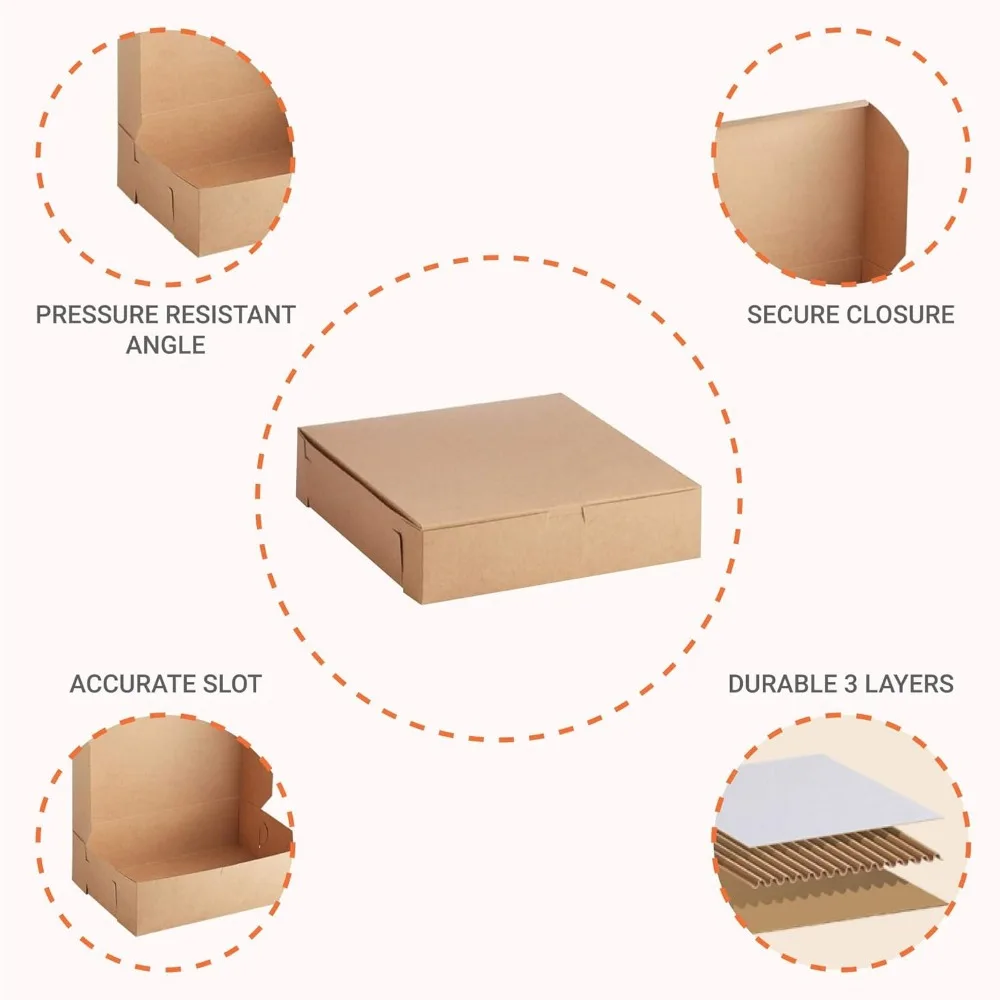 PRESSURE RESISTANT ANGLE

SECURE CLOSURE

ACCURATE SLOT

DURABLE 3 LAYERS