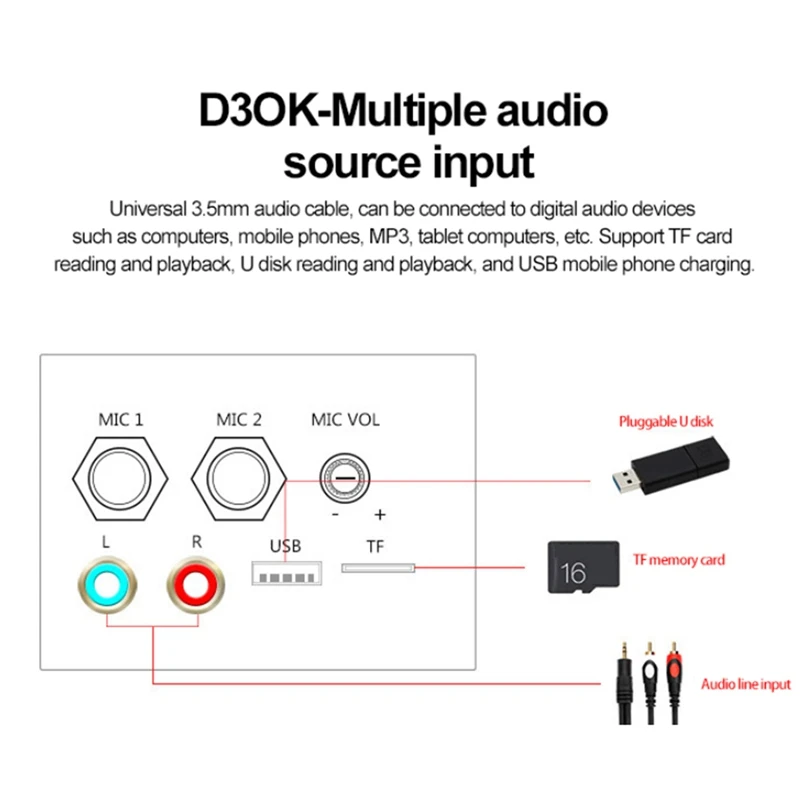 D3OK-Multiple audio source input

Universal 3.5mm audio cable, can be connected to digital audio devices such as computers, mobile phones, MP3, tablet computers, etc. Support TF card reading and playback, U disk reading and playback, and USB mobile phone charging.

MIC 1
MIC 2
MIC VOL
-
+
L
R
USB
TF

Pluggable U disk
16
TF memory card
Audio line input