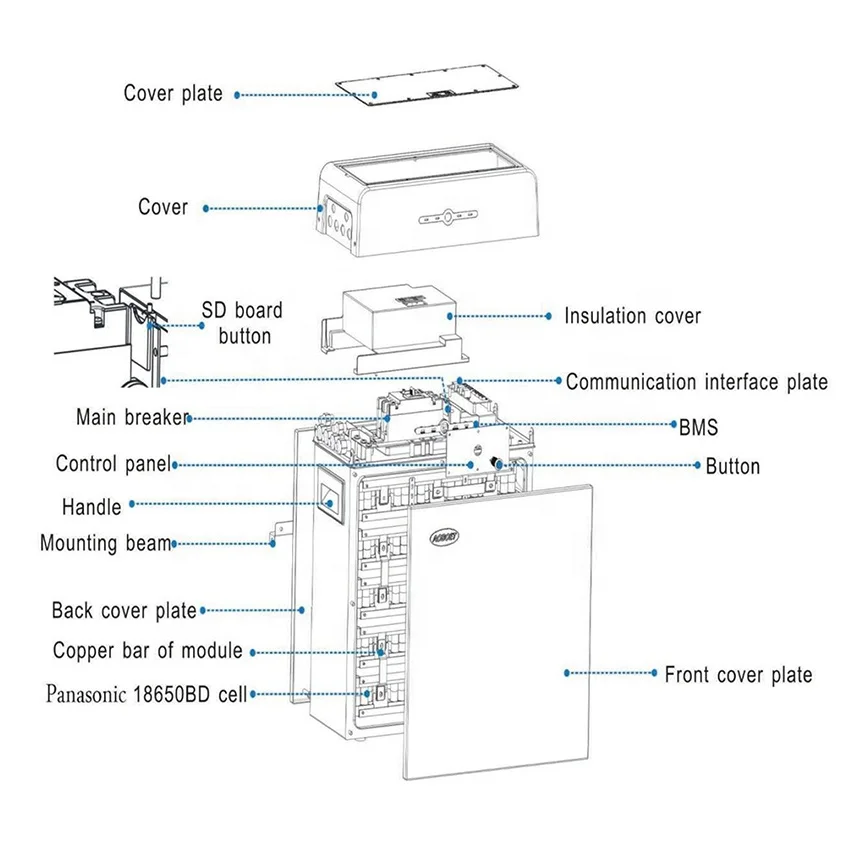 Cover plate

Cover

SD board button

Insulation cover

Communication interface plate

Main breaker

BMS

Control panel

Button

Handle

Mounting beam

Back cover plate

Copper bar of module

Panasonic 18650BD cell

Front cover plate

AOBOET