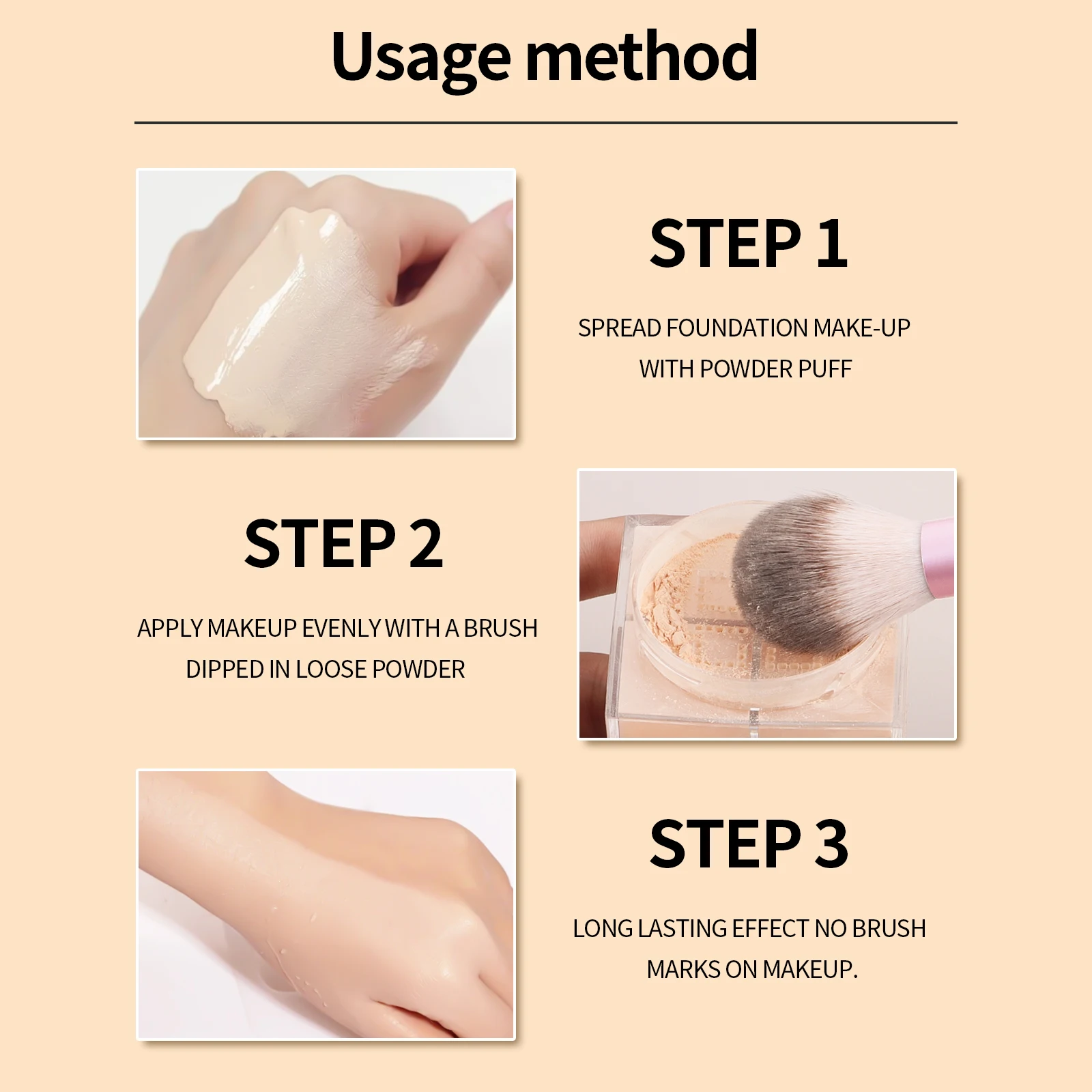 Usage method

STEP 1

SPREAD FOUNDATION MAKE-UP WITH POWDER PUFF

STEP 2

APPLY MAKEUP EVENLY WITH A BRUSH DIPPED IN LOOSE POWDER

STEP 3

LONG LASTING EFFECT NO BRUSH MARKS ON MAKEUP.