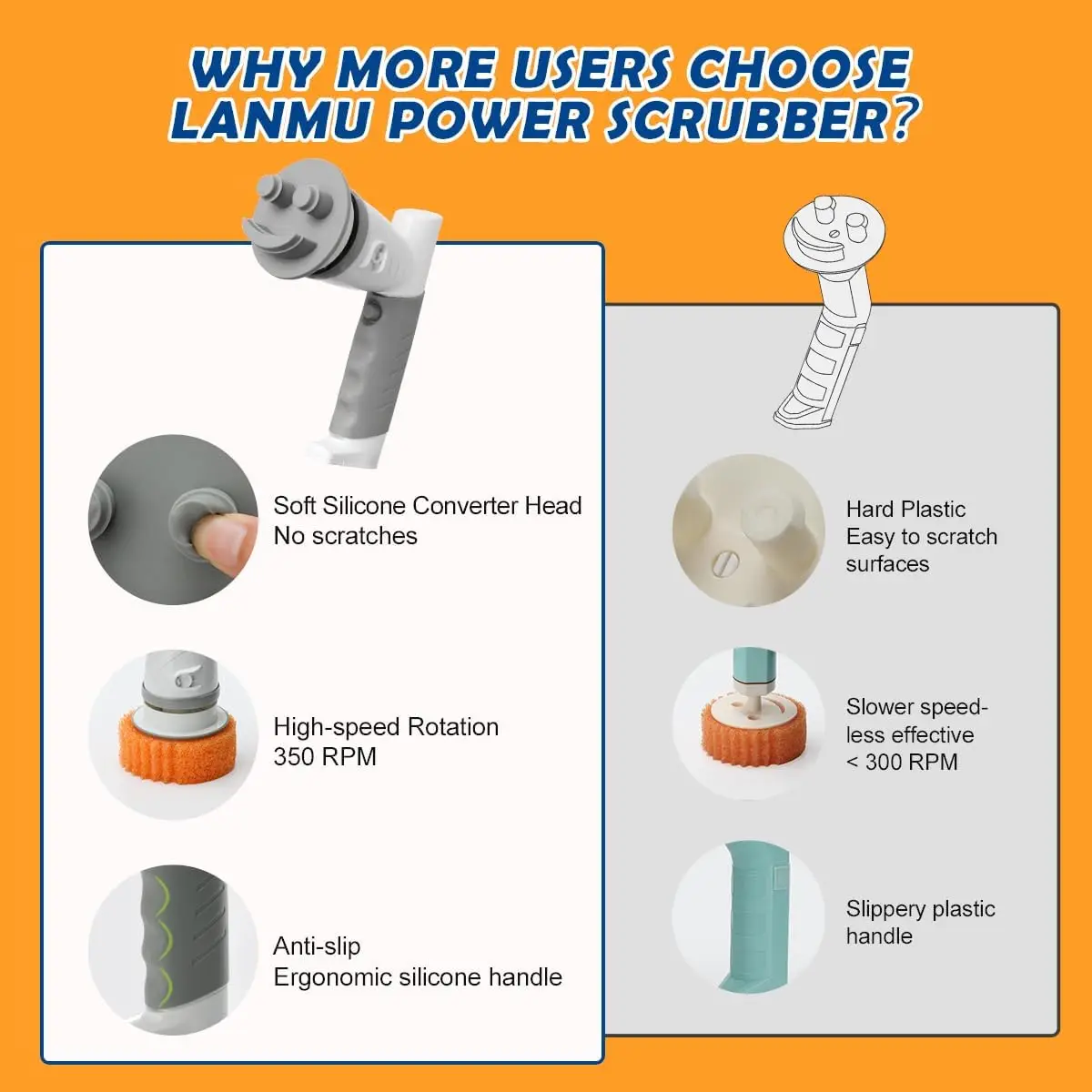 WHY MORE USERS CHOOSE LANMU POWER SCRUBBER?

Soft Silicone Converter Head
No scratches

High-speed Rotation
350 RPM

Anti-slip
Ergonomic silicone handle

Hard Plastic
Easy to scratch surfaces

Slower speed-less effective
< 300 RPM

Slippery plastic handle