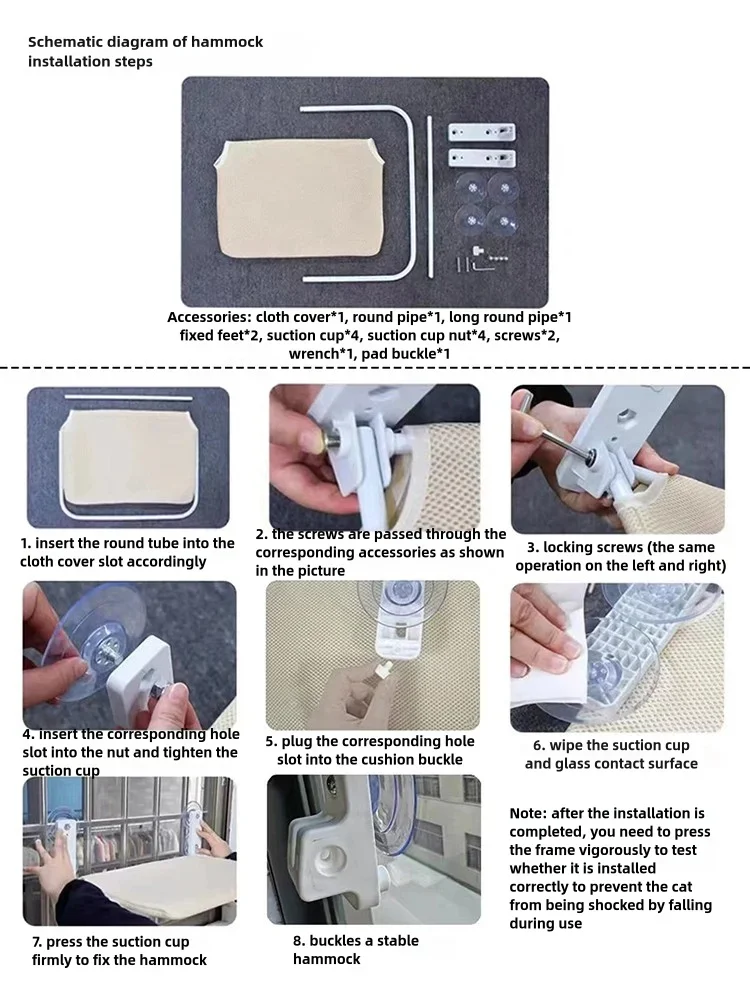 Schematic diagram of hammock installation steps

Accessories: cloth cover*1, round pipe*1, long round pipe*1 fixed feet*2, suction cup*4, suction cup nut*4, screws*2, wrench*1, pad buckle*1

1. insert the round tube into the cloth cover slot accordingly

2. the screws are passed through the corresponding accessories as shown in the picture

3. locking screws (the same operation on the left and right)

4. insert the corresponding hole slot into the nut and tighten the suction cup

5. plug the corresponding hole slot into the cushion buckle

6. wipe the suction cup and glass contact surface

7. press the suction cup firmly to fix the hammock

8. buckles a stable hammock

Note: after the installation is completed, you need to press the frame vigorously to test whether it is installed correctly to prevent the cat from being shocked by falling during use