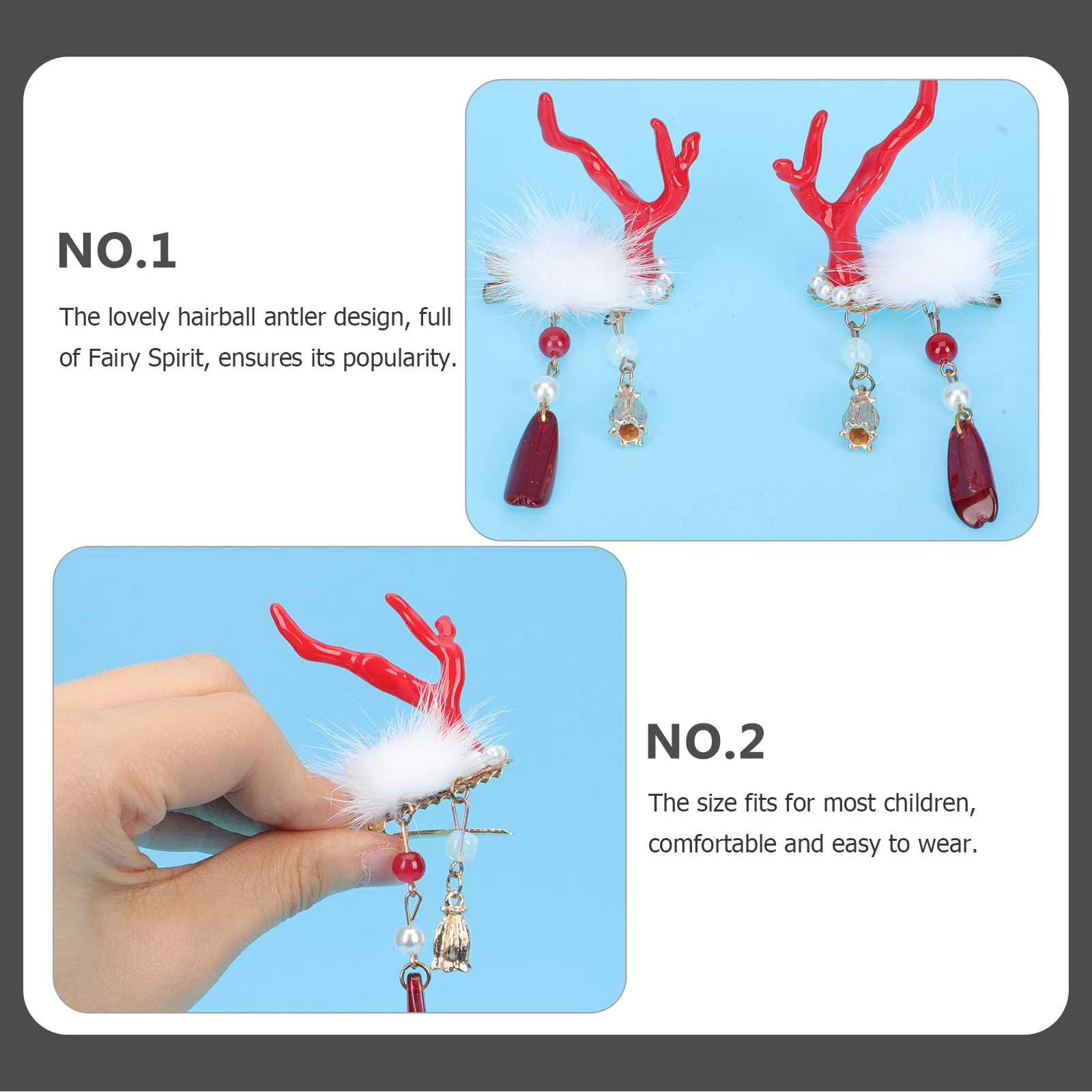 NO.1

The lovely hairball antler design, full of Fairy Spirit, ensures its popularity.

NO.2

The size fits for most children, comfortable and easy to wear.