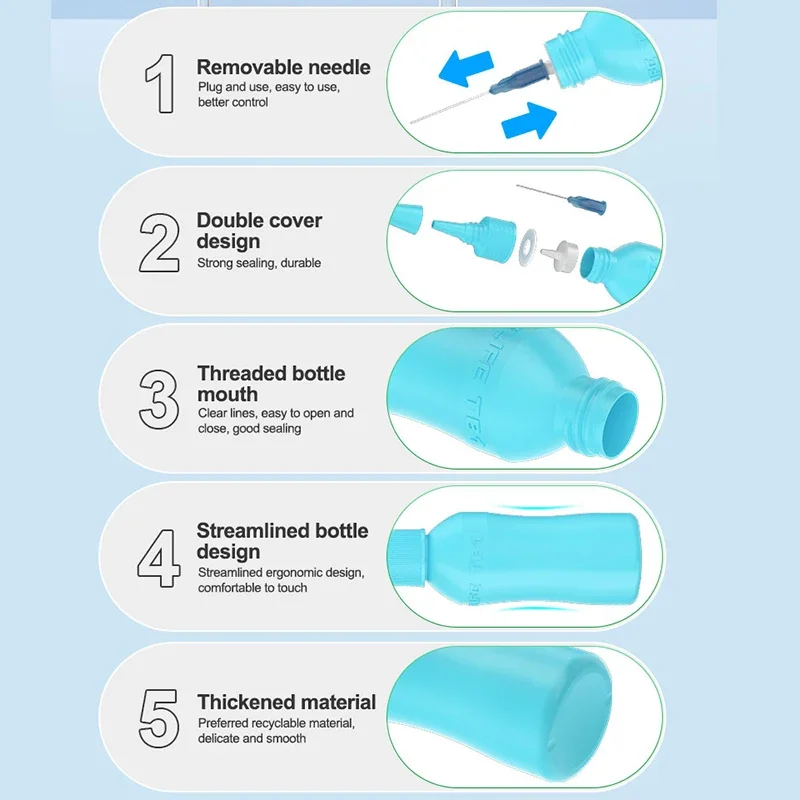 1
Removable needle
Plug and use, easy to use, better control

2
Double cover design
Strong sealing, durable

3
Threaded bottle mouth
Clear lines, easy to open and close, good sealing

4
Streamlined bottle design
Streamlined ergonomic design, comfortable to touch

5
Thickened material
Preferred recyclable material, delicate and smooth