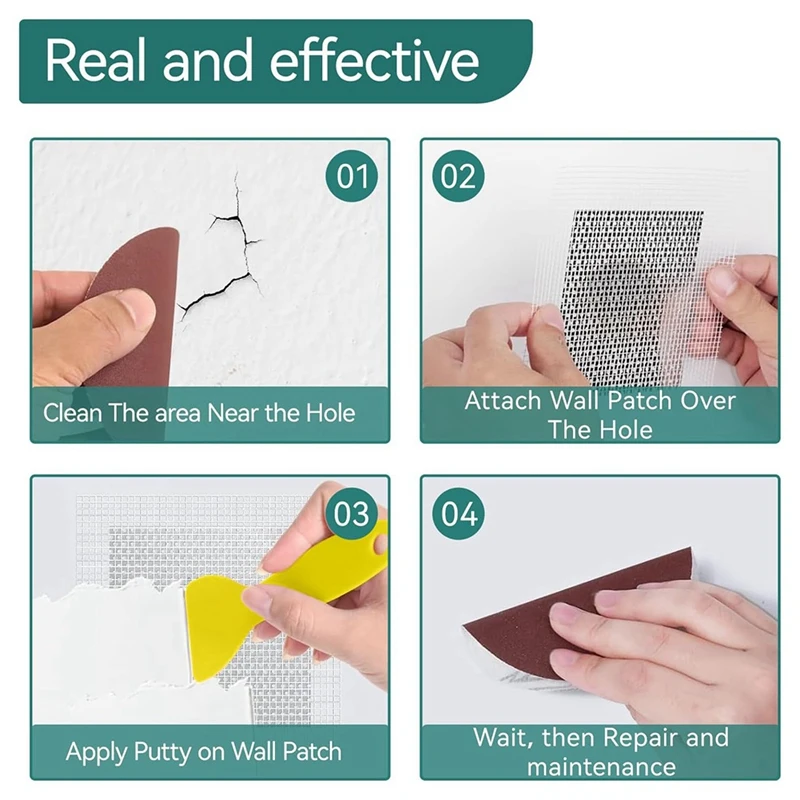 Real and effective

01

Clean The area Near the Hole

02

Attach Wall Patch Over The Hole

03

Apply Putty on Wall Patch

04

Wait, then Repair and maintenance