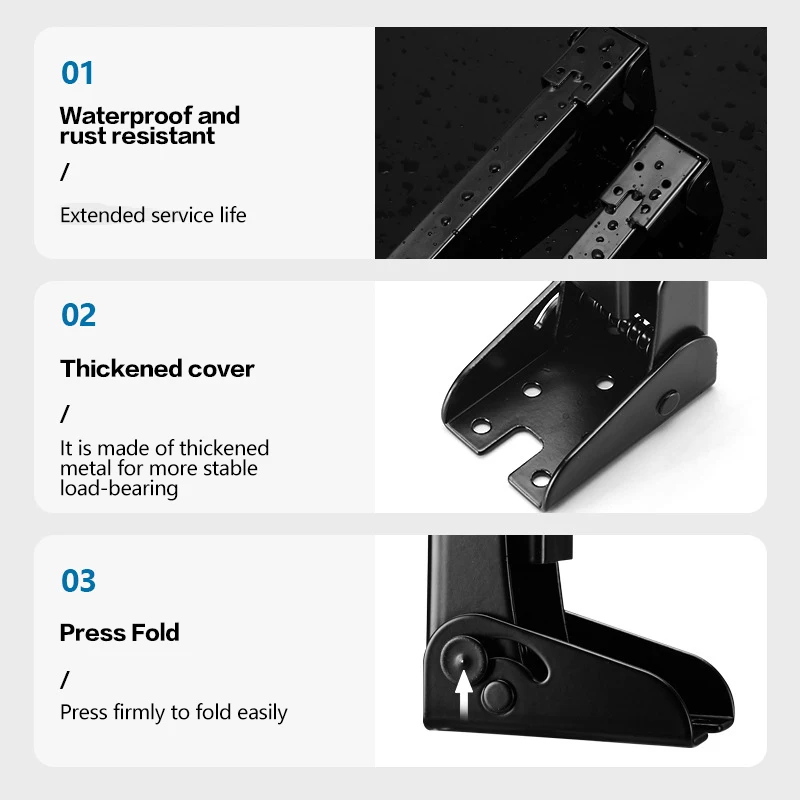 01

Waterproof and rust resistant

/

Extended service life

02

Thickened cover

/

It is made of thickened metal for more stable load-bearing

03

Press Fold

/

Press firmly to fold easily