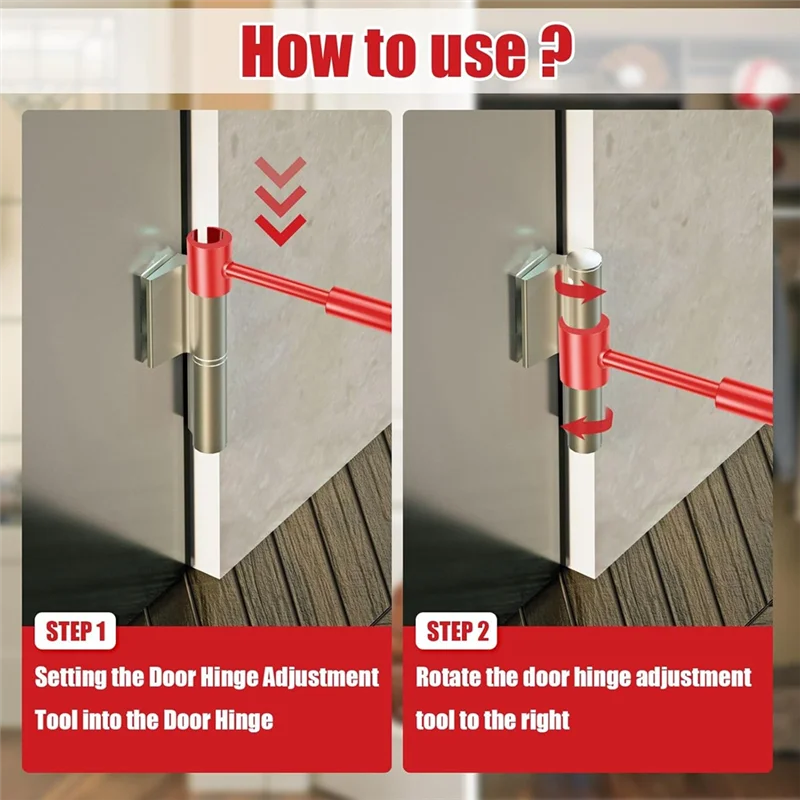 How to use ?

STEP 1

Setting the Door Hinge Adjustment Tool into the Door Hinge

STEP 2

Rotate the door hinge adjustment tool to the right