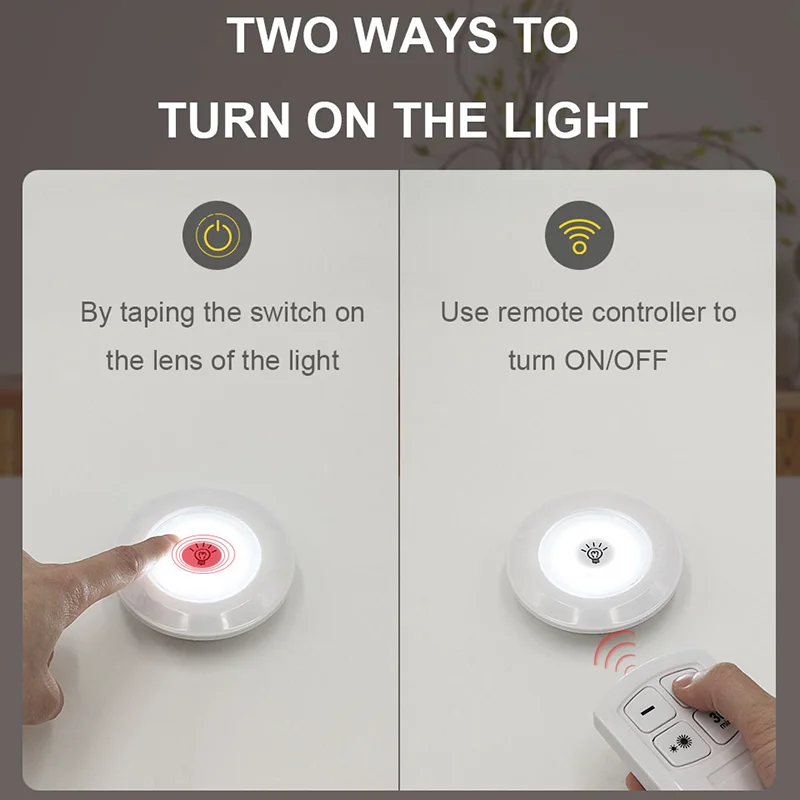 TWO WAYS TO TURN ON THE LIGHT

By taping the switch on the lens of the light

Use remote controller to turn ON/OFF