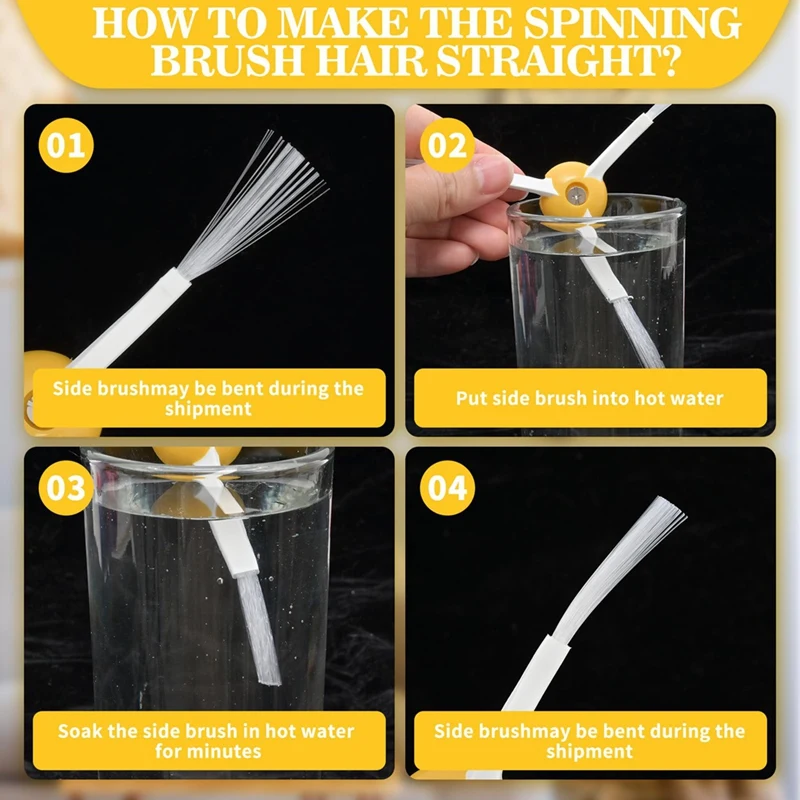 HOW TO MAKE THE SPINNING BRUSH HAIR STRAIGHT?

01

Side brushmay be bent during the shipment

02

Put side brush into hot water

03

Soak the side brush in hot water for minutes

04

Side brushmay be bent during the shipment