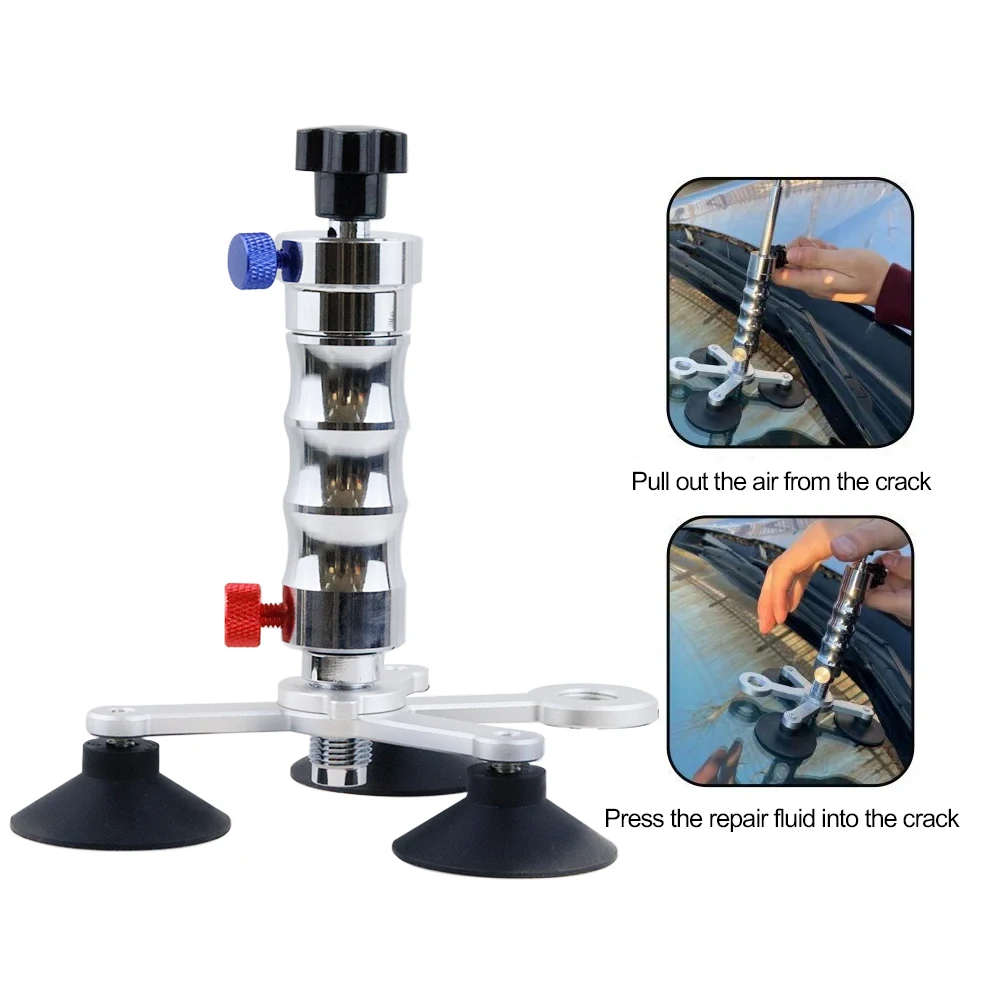 Pull out the air from the crack

Press the repair fluid into the crack