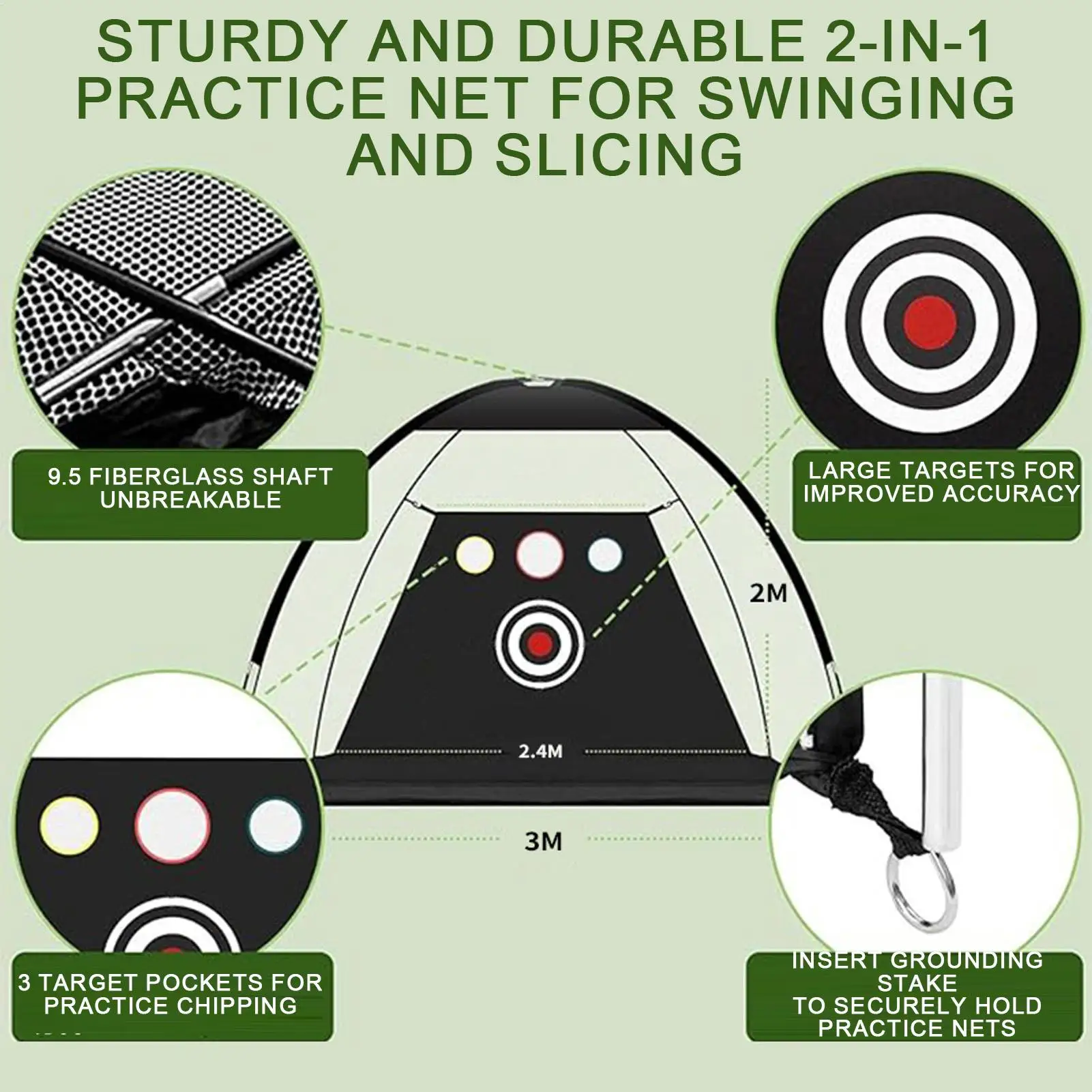 STURDY AND DURABLE 2-IN-1 PRACTICE NET FOR SWINGING AND SLICING

9.5 FIBERGLASS SHAFT UNBREAKABLE

LARGE TARGETS FOR IMPROVED ACCURACY

2M

2.4M

3M

3 TARGET POCKETS FOR PRACTICE CHIPPING

INSERT GROUNDING STAKE
TO SECURELY HOLD PRACTICE NETS