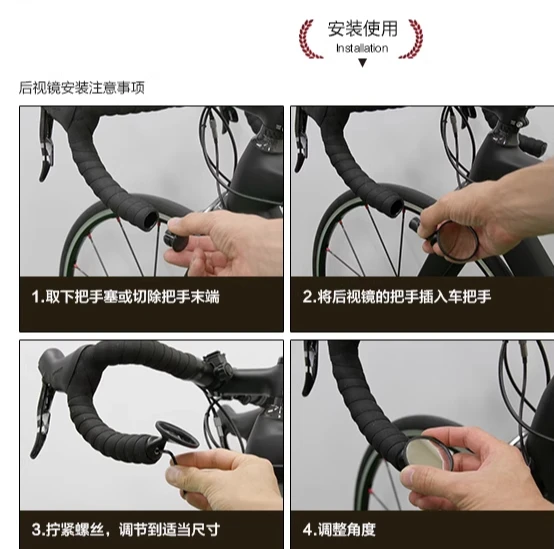 安装使用
Installation

后视镜安装注意事项

1.取下把手塞或切除把手末端

2.将后视镜的把手插入车把手

3.拧紧螺丝，调节到适当尺寸

4.调整角度