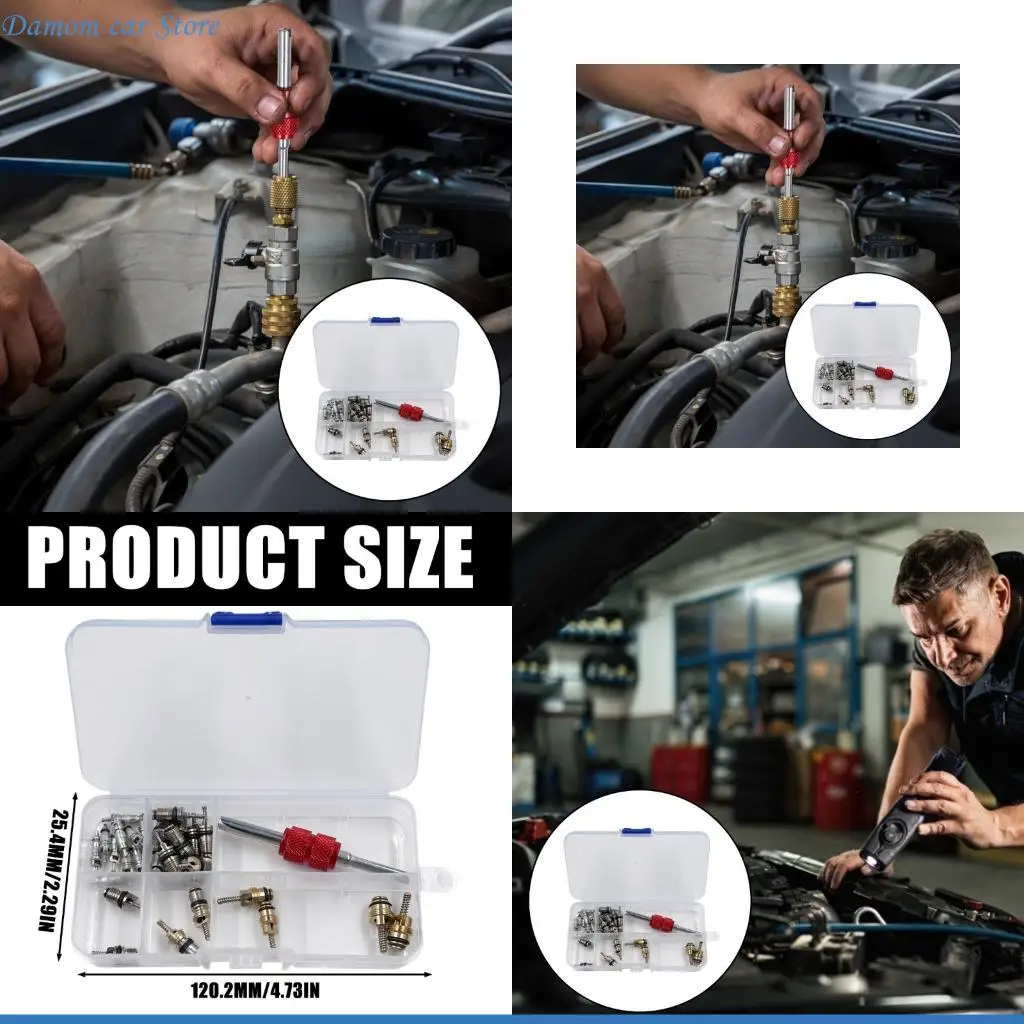 Damom car Store

PRODUCT SIZE

25.4MM/2.29IN

120.2MM/4.73IN