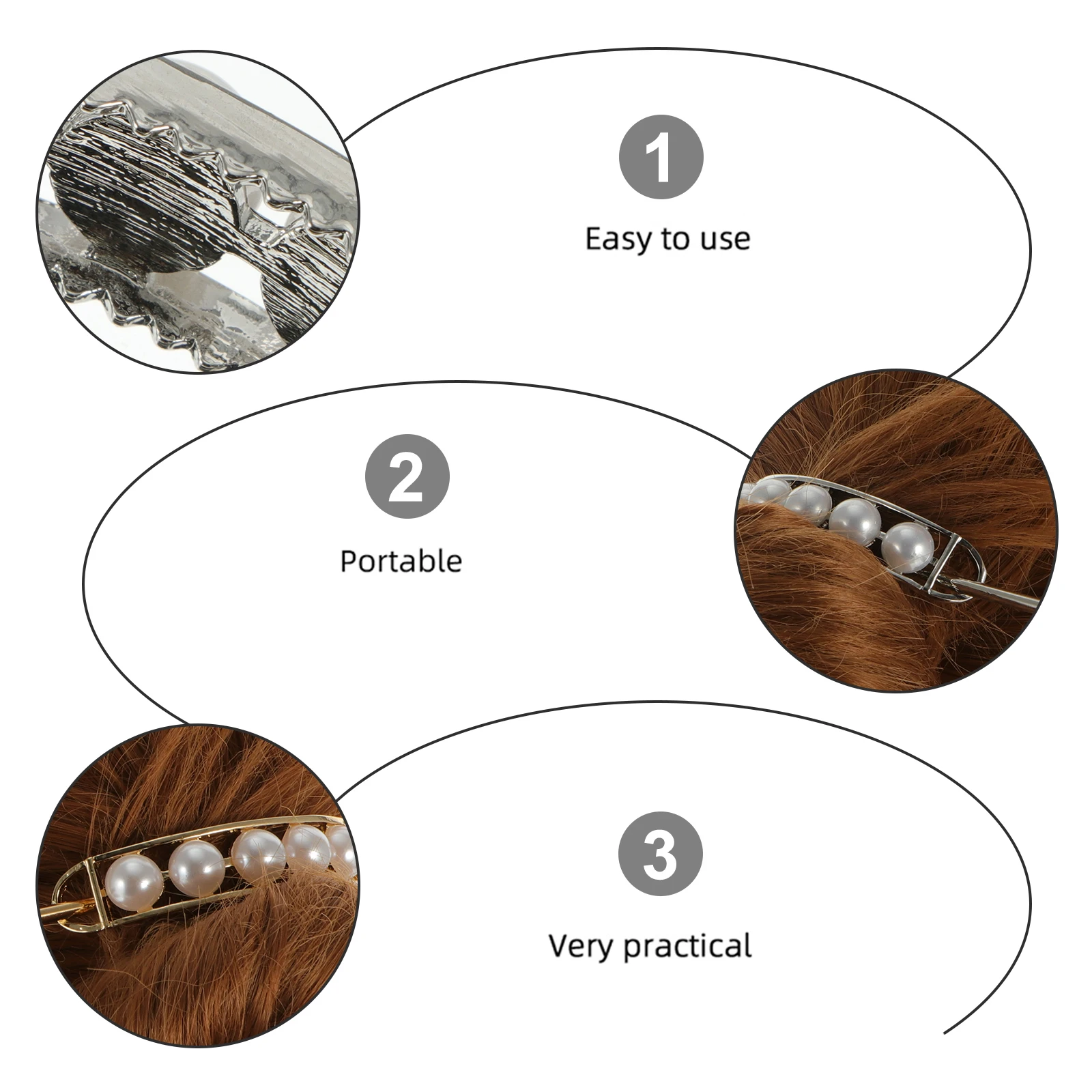 1

Easy to use

2

Portable

3

Very practical