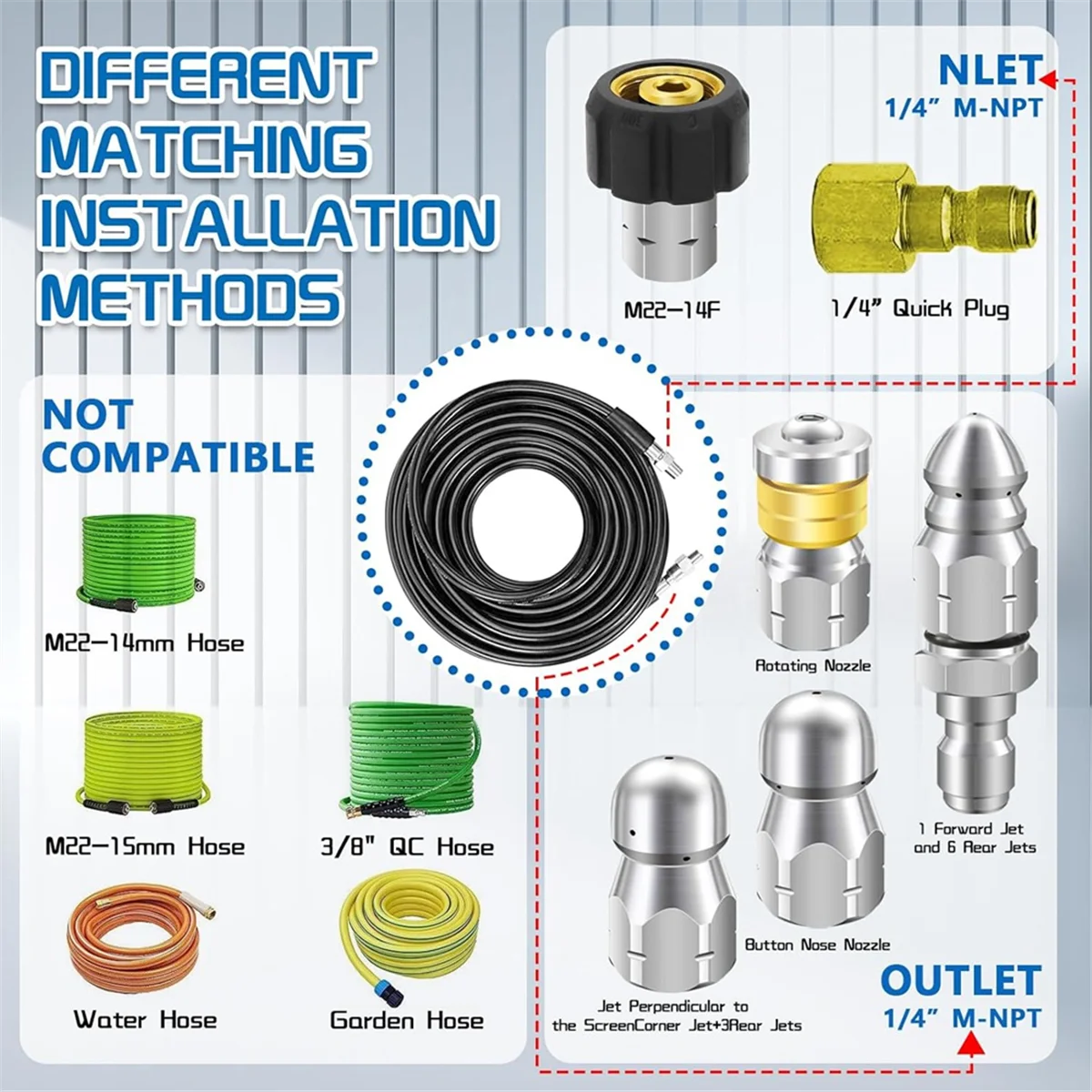 DIFFERENT MATCHING INSTALLATION METHODS

NLET
1/4" M-NPT

M22-14F

1/4" Quick Plug

NOT COMPATIBLE

M22-14mm Hose

M22-15mm Hose

3/8" QC Hose

Water Hose

Garden Hose

Rotating Nozzle

1 Forward Jet and 6 Rear Jets

Button Nose Nozzle

Jet Perpendicular to the ScreenCorner Jet+3Rear Jets

OUTLET
1/4" M-NPT