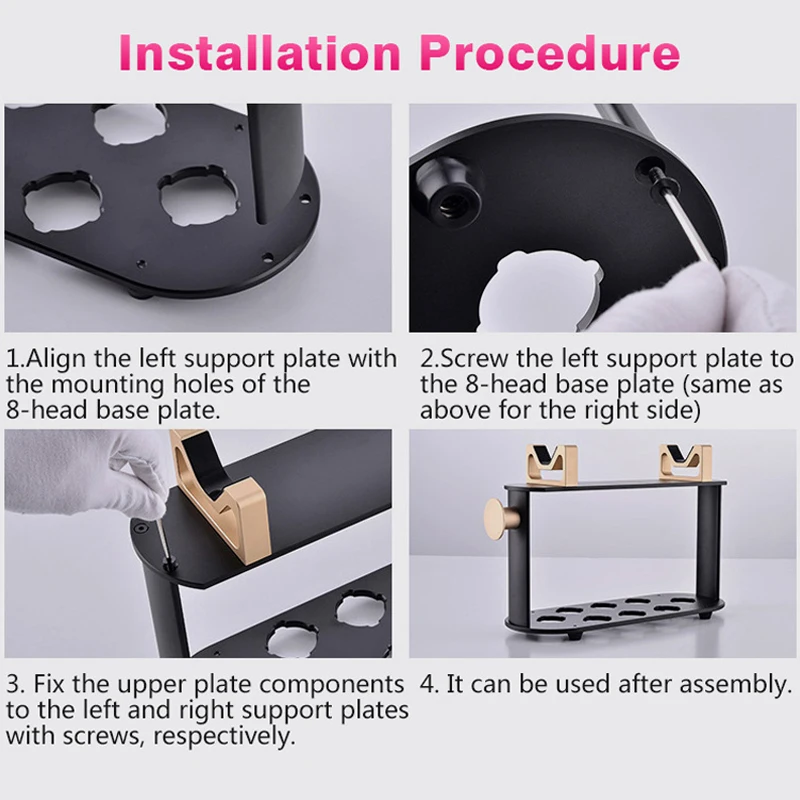 Installation Procedure

1.Align the left support plate with the mounting holes of the 8-head base plate.

2.Screw the left support plate to the 8-head base plate (same as above for the right side)

3. Fix the upper plate components to the left and right support plates with screws, respectively.

4. It can be used after assembly.