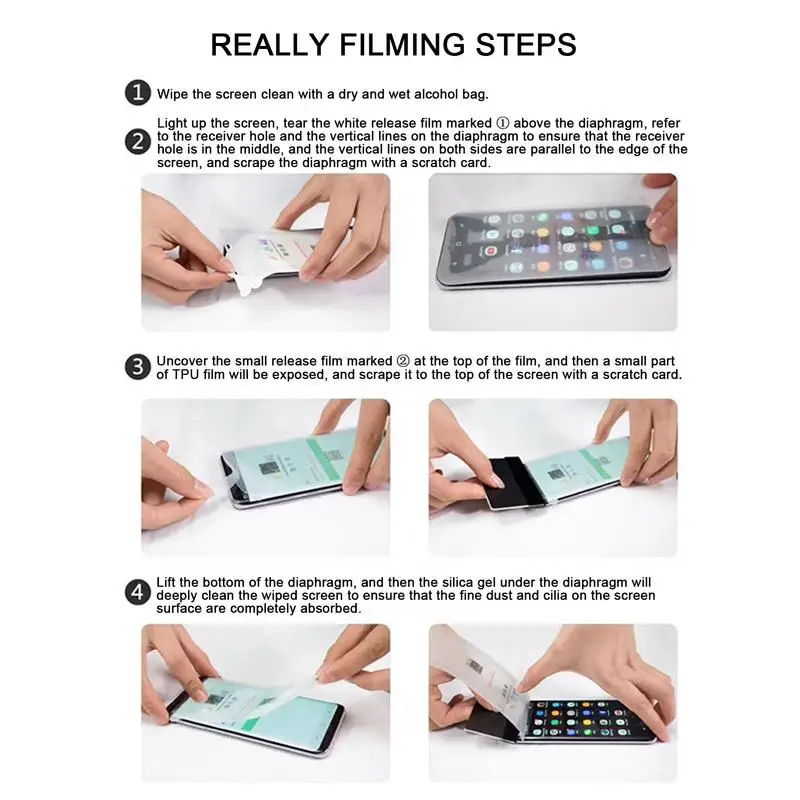 REALLY FILMING STEPS

1 Wipe the screen clean with a dry and wet alcohol bag.

2 Light up the screen, tear the white release film marked ① above the diaphragm, refer to the receiver hole and the vertical lines on the diaphragm to ensure that the receiver hole is in the middle, and the vertical lines on both sides are parallel to the edge of the screen, and scrape the diaphragm with a scratch card.

3 Uncover the small release film marked ② at the top of the film, and then a small part of TPU film will be exposed, and scrape it to the top of the screen with a scratch card.

4 Lift the bottom of the diaphragm, and then the silica gel under the diaphragm will deeply clean the wiped screen to ensure that the fine dust and cilia on the screen surface are completely absorbed.