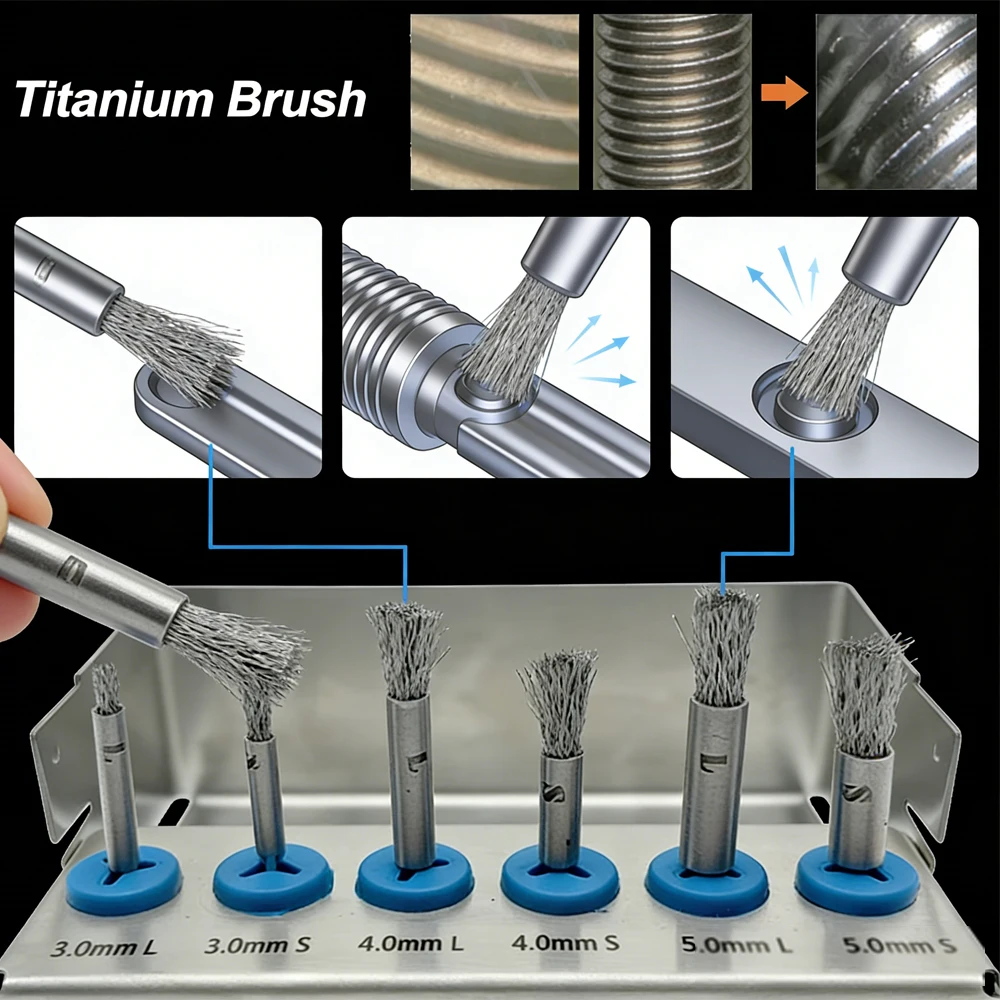 Titanium Brush

3.0mm L 3.0mm S 4.0mm L 4.0mm S 5.0mm L 5.0mm S