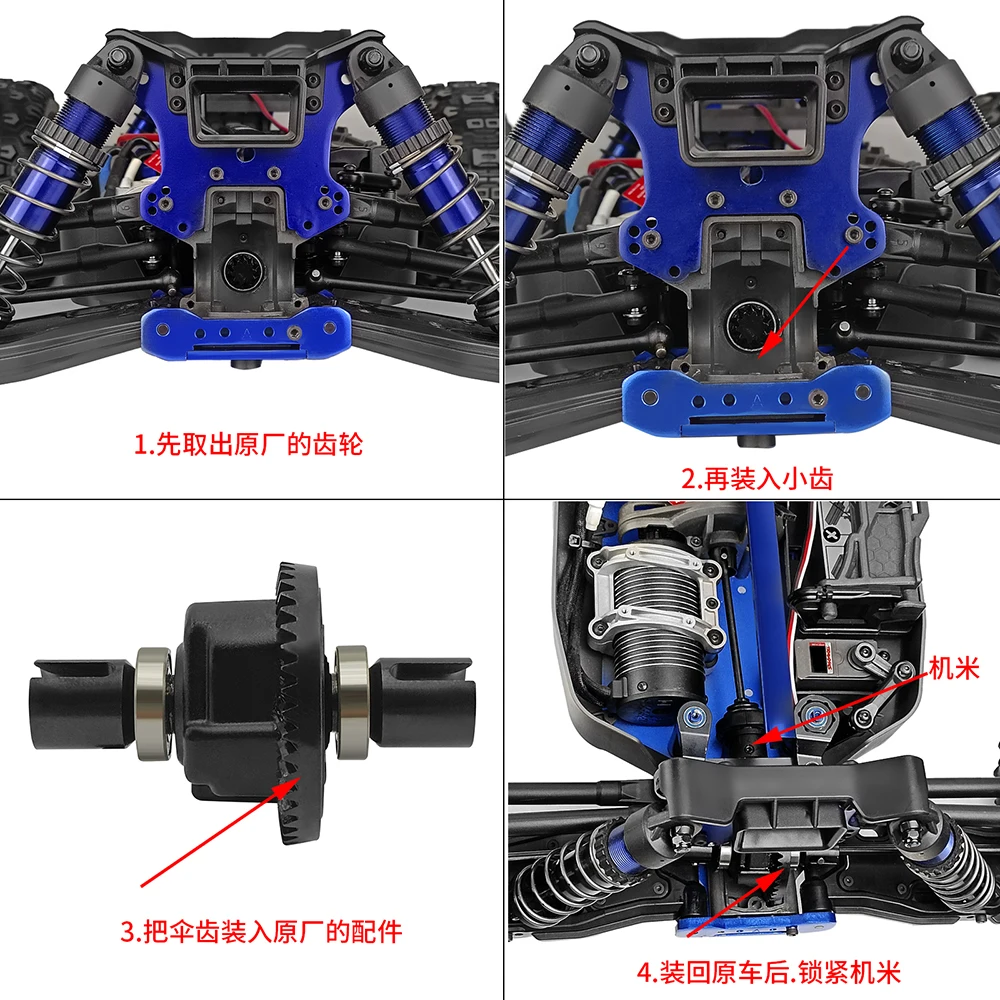 1.先取出原厂的齿轮

2.再装入小齿

3.把伞齿装入原厂的配件

机米

4.装回原车后.锁紧机米