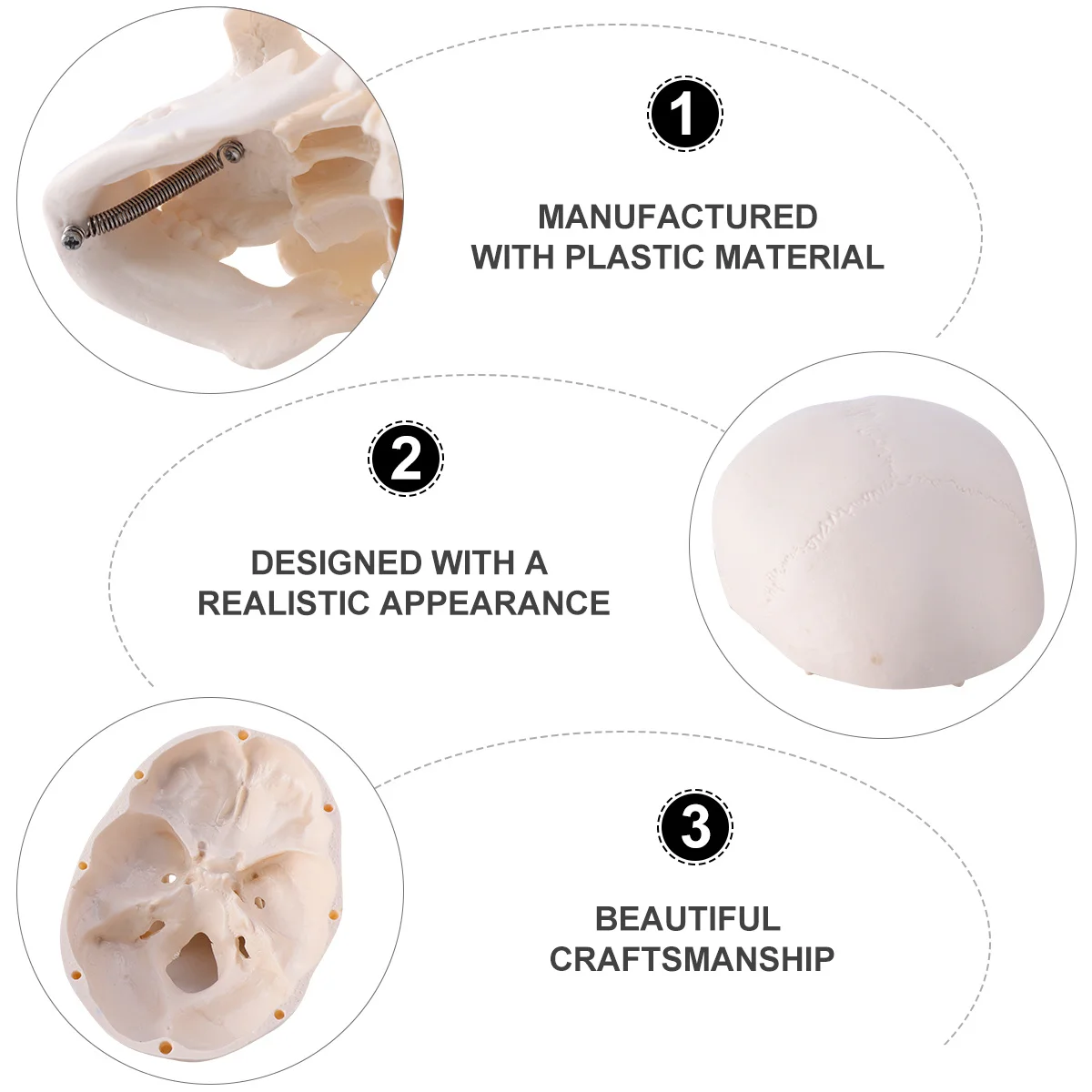 1

MANUFACTURED WITH PLASTIC MATERIAL

2

DESIGNED WITH A REALISTIC APPEARANCE

3

BEAUTIFUL CRAFTSMANSHIP