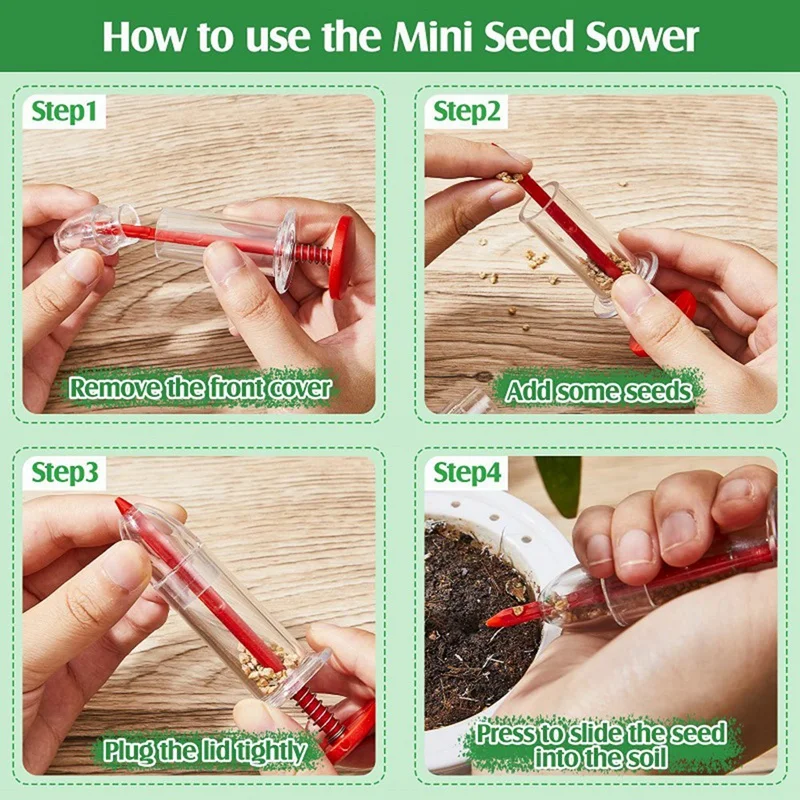 How to use the Mini Seed Sower

Step1

Remove the front cover

Step2

Add some seeds

Step3

Plug the lid tightly

Step4

Press to slide the seed into the soil