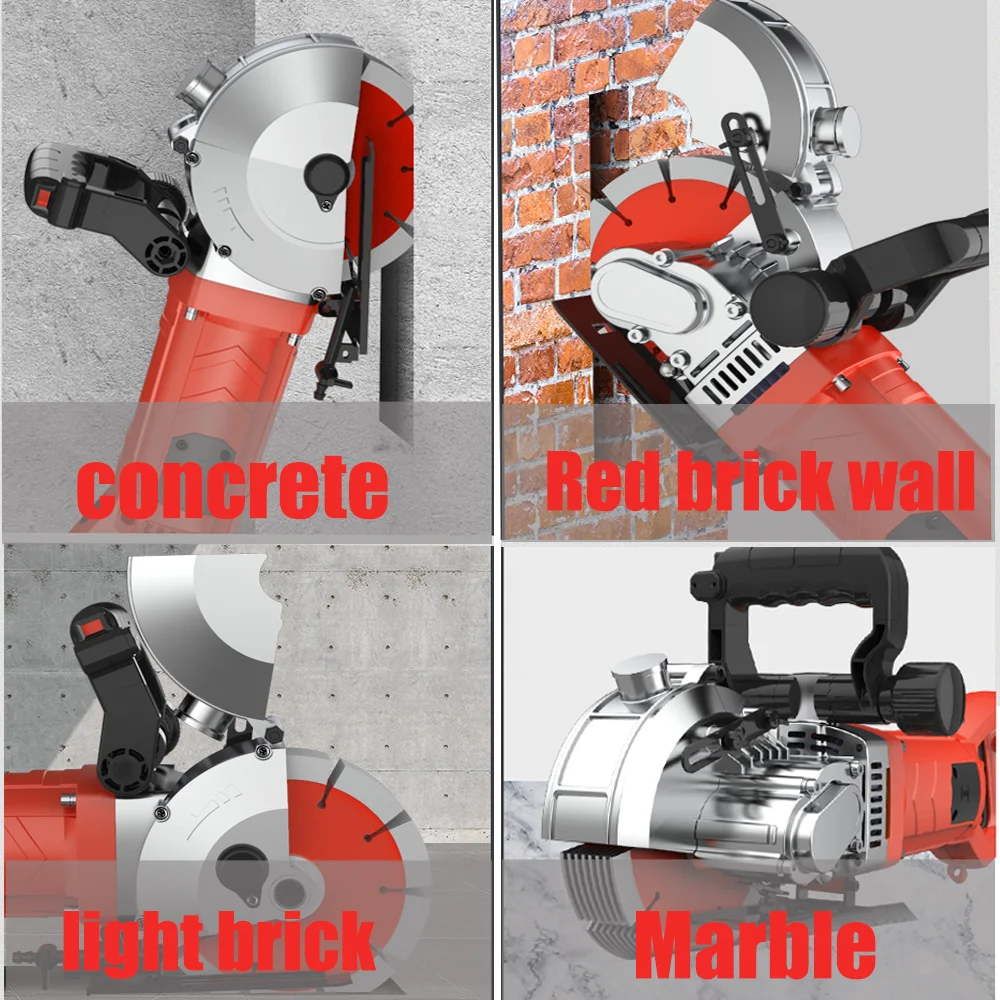 concrete

Red brick wall

light brick

Marble